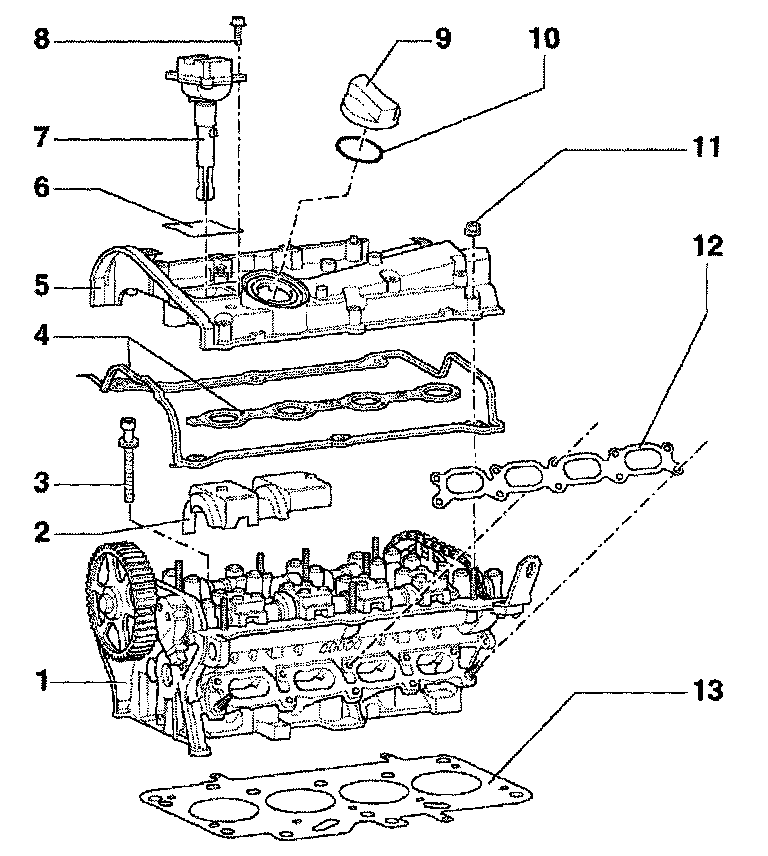 8
9
10
7
11
6
12
5
4
3
2
1
13