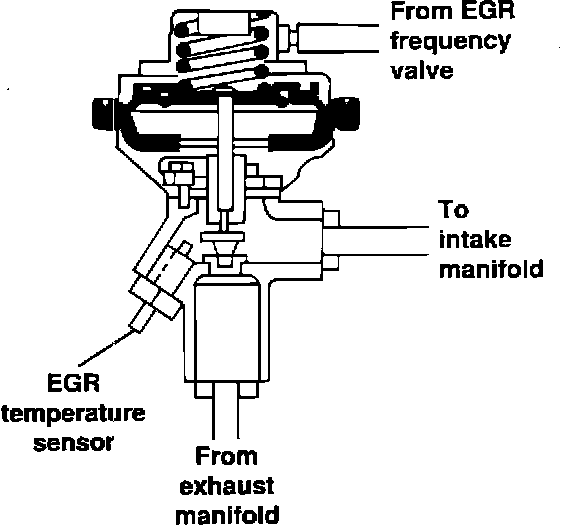 From EGR frequency valve

To intake manifold

EGR temperature sensor

From exhaust manifold