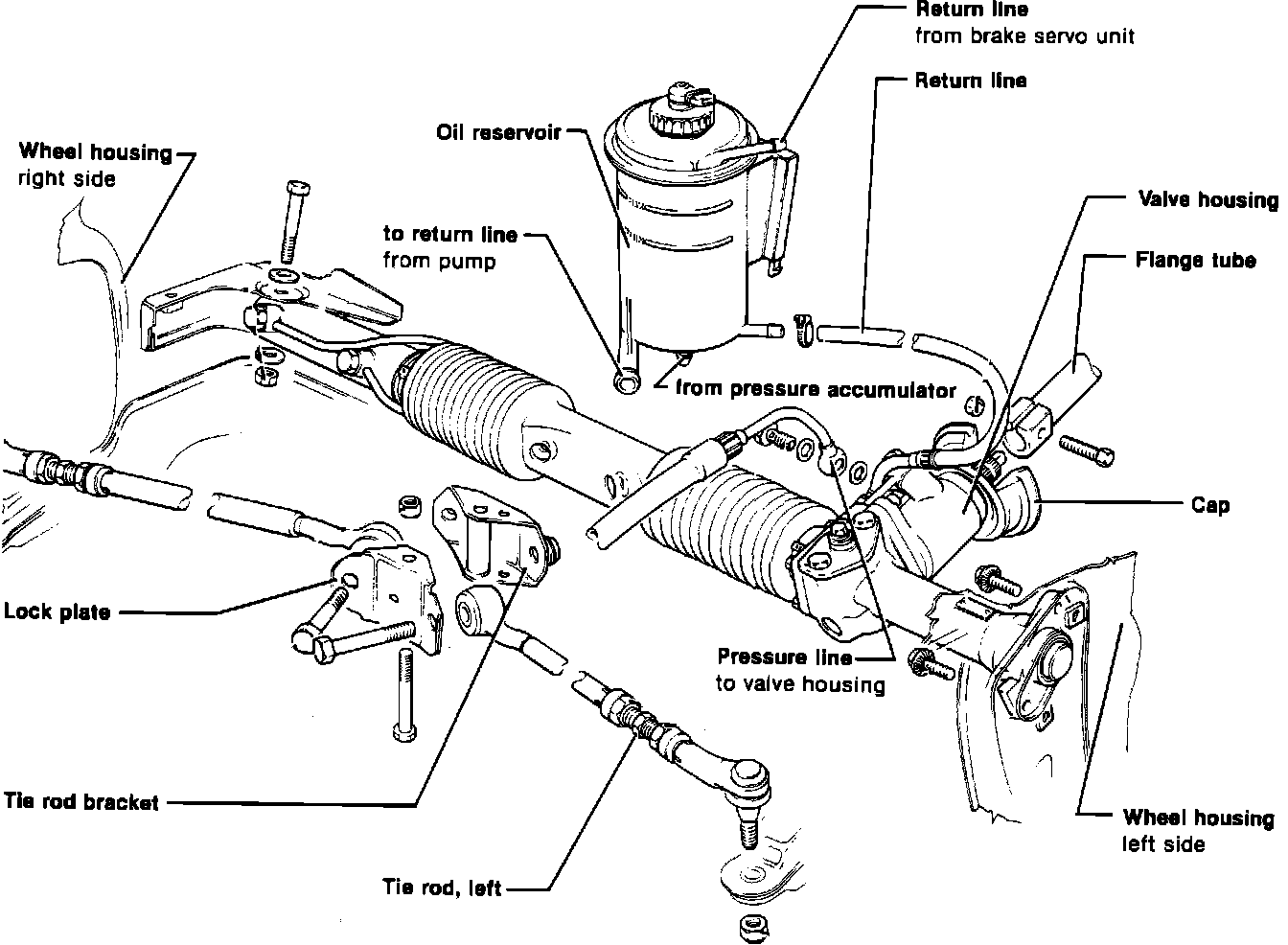 Return line
from brake servo unit

Return line

Oil reservoir

Wheel housing
right side

Valve housing

to return line
from pump

Flange tube

from pressure accumulator

Cap

Lock plate

Pressure line
to valve housing

Tie rod bracket

Wheel housing
left side

Tie rod, left