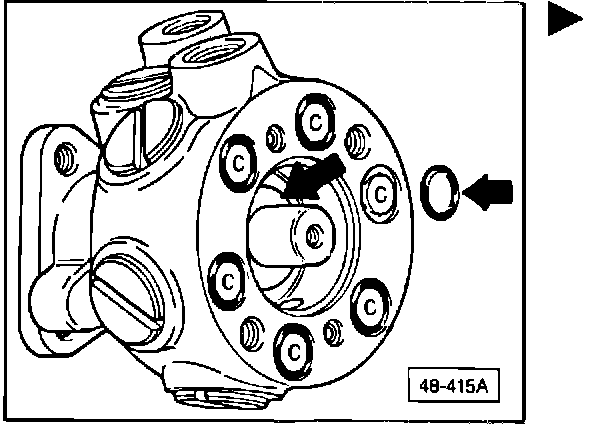 C
C
C
C
C
C
48-415A