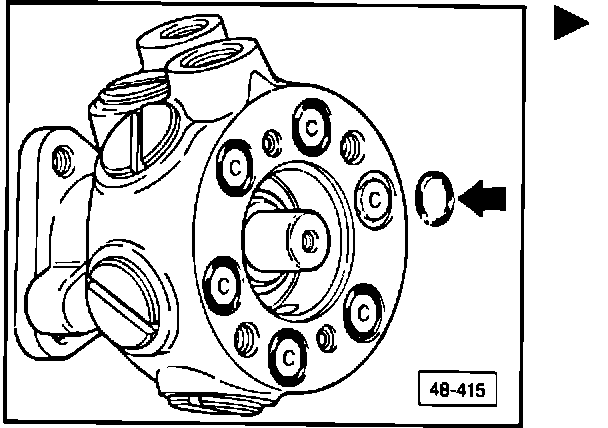 C
C
C
C
C
C
48-415