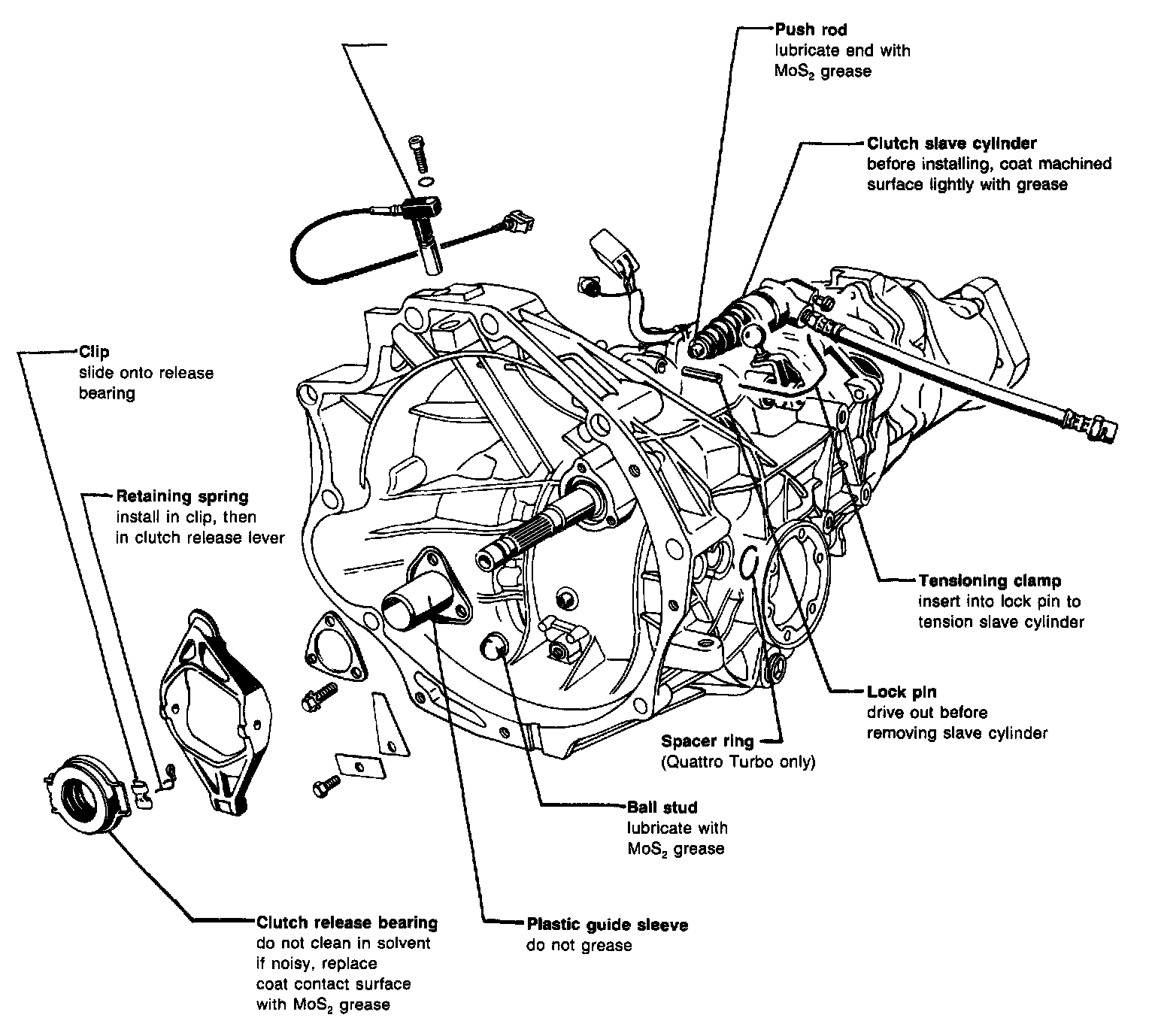 Push rod
lubricate end with $MoS_2$ grease

Clutch slave cylinder
before installing, coat machined surface lightly with grease

Clip
slide onto release bearing

Retaining spring
install in clip, then in clutch release lever

Tensioning clamp
insert into lock pin to tension slave cylinder

Lock pin
drive out before removing slave cylinder

Spacer ring
(Quattro Turbo only)

Ball stud
lubricate with $MoS_2$ grease

Clutch release bearing
do not clean in solvent
if noisy, replace
coat contact surface with $MoS_2$ grease

Plastic guide sleeve
do not grease