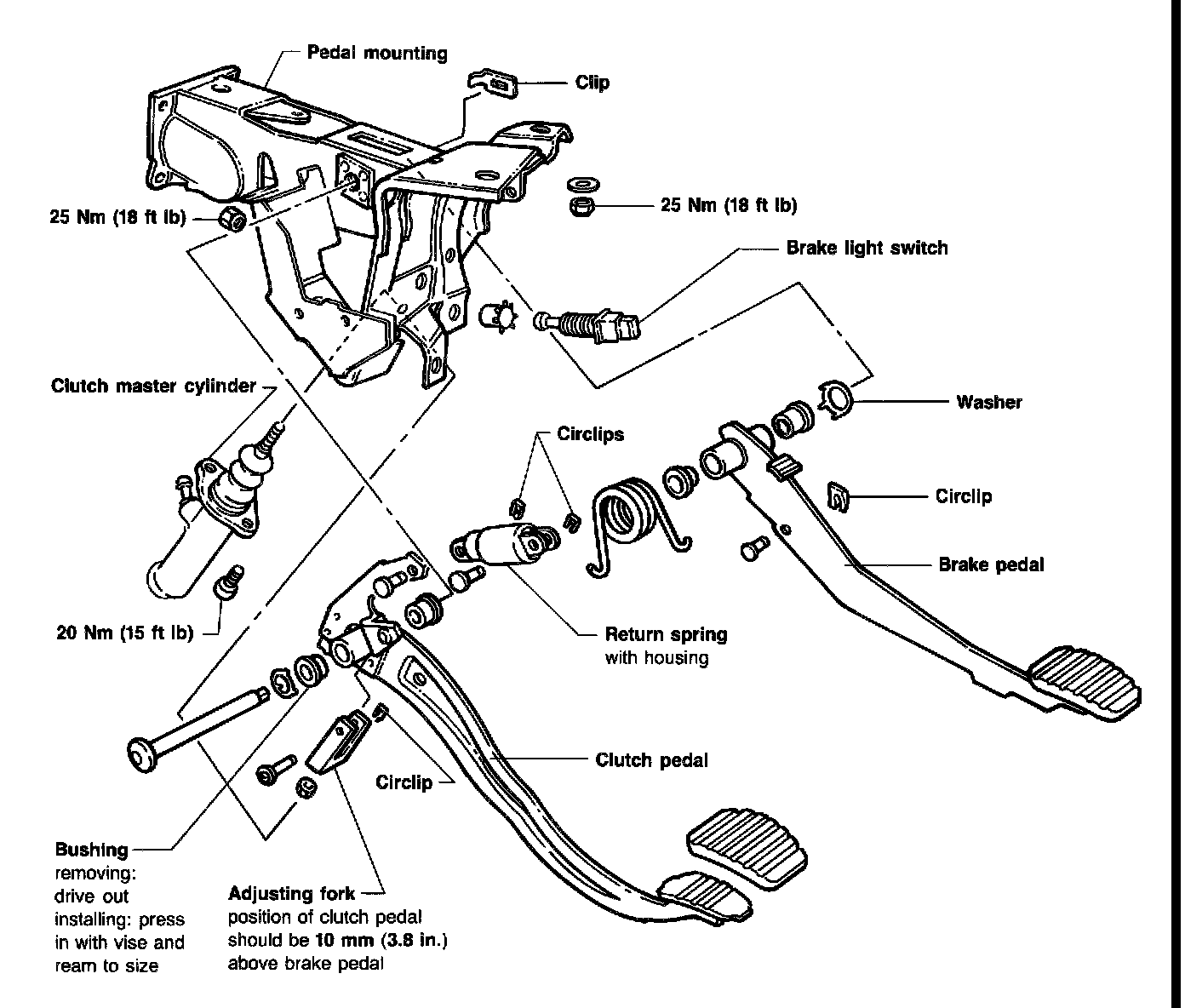 Pedal mounting

Clip

25 Nm (18 ft lb)

25 Nm (18 ft lb)

Brake light switch

Clutch master cylinder

Washer

Circlips

Circlip

Brake pedal

20 Nm (15 ft lb)

Return spring
with housing

Clutch pedal

Circlip

Bushing
removing:
drive out
installing: press in with vise and ream to size

Adjusting fork
position of clutch pedal should be 10 mm (3.8 in.) above brake pedal