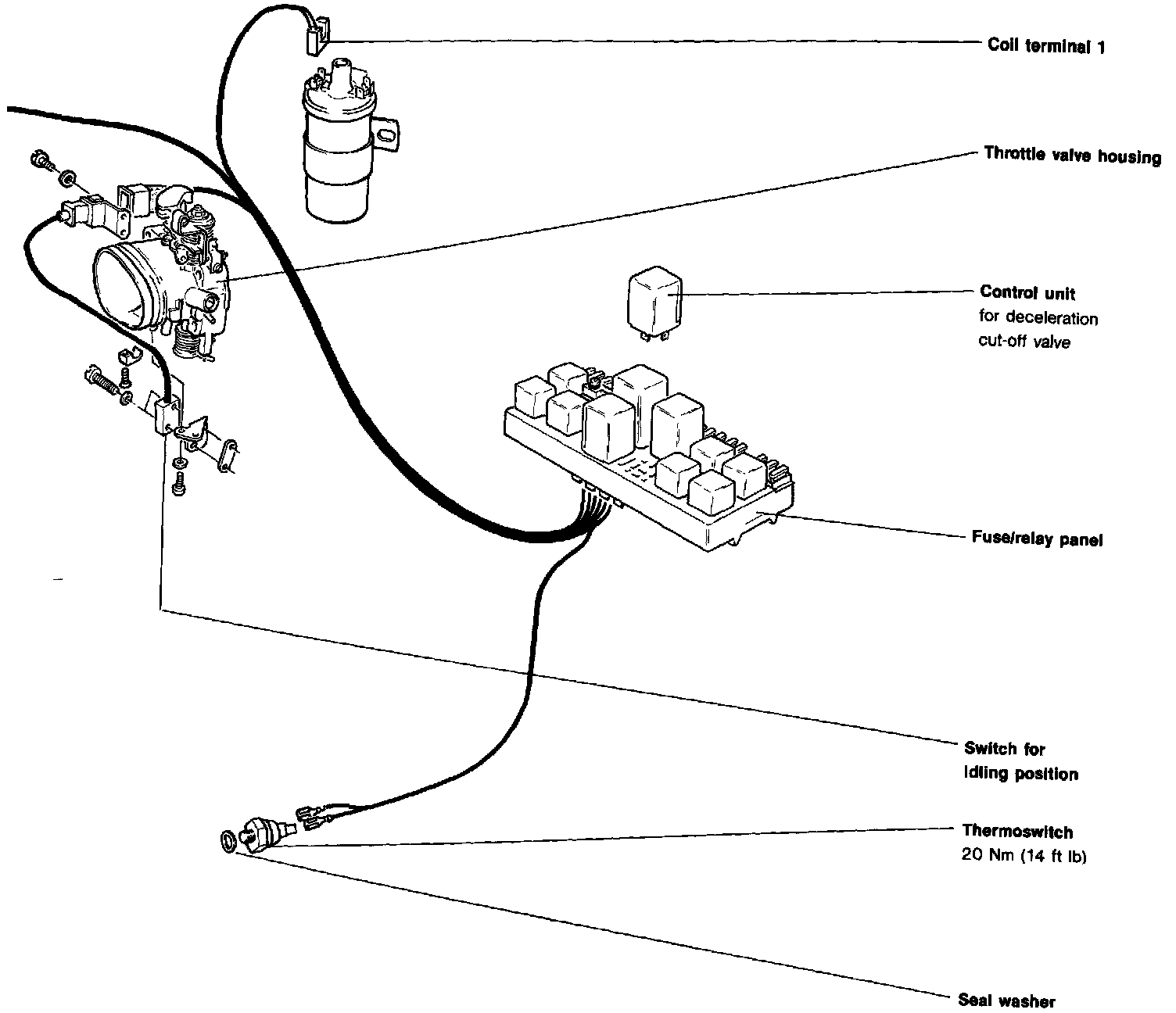 Coil terminal 1

Throttle valve housing

Control unit
for deceleration
cut-off valve

Fuse/relay panel

Switch for
idling position

Thermoswitch
20 Nm (14 ft lb)

Seal washer