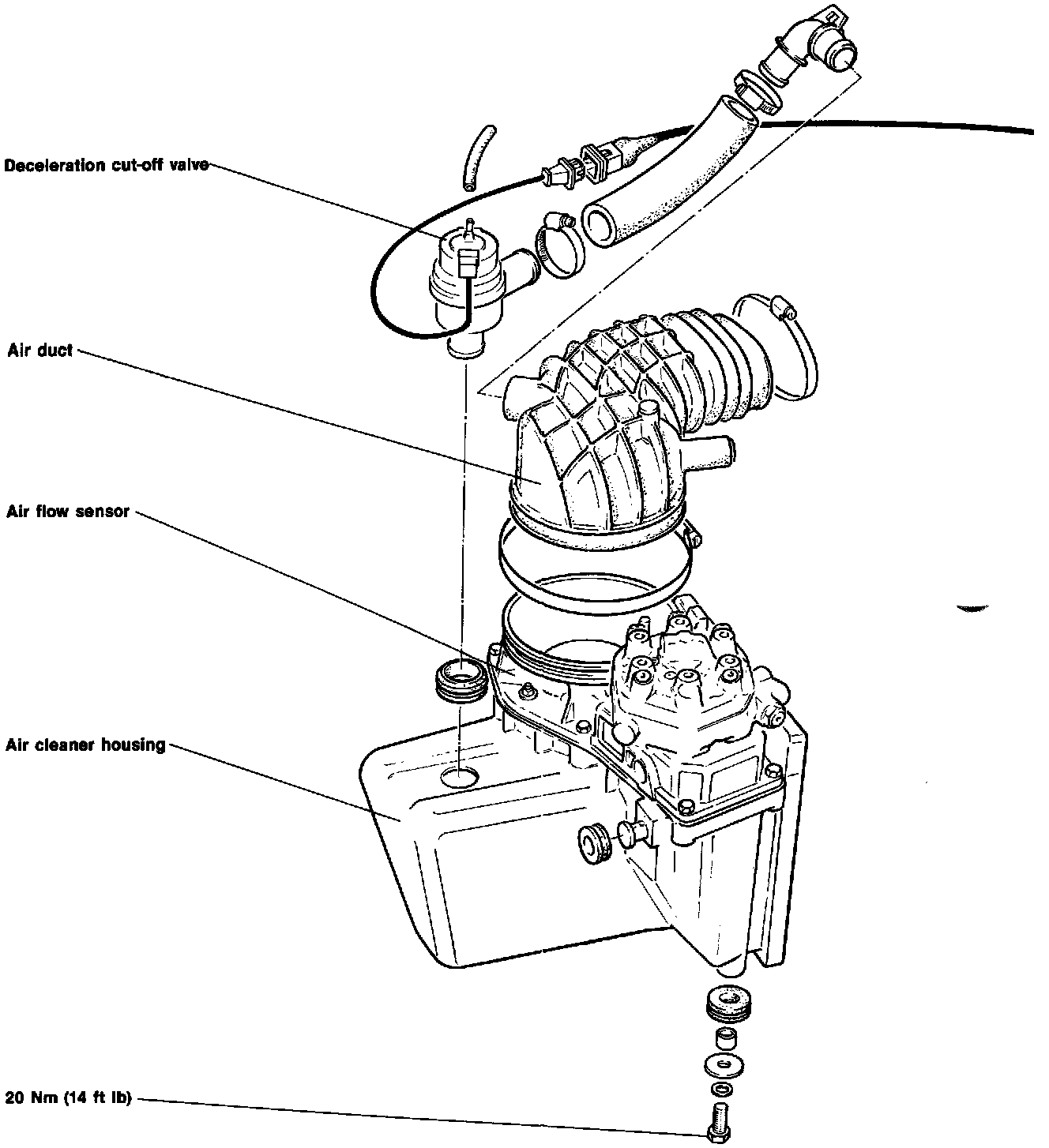 Deceleration cut-off valve

Air duct

Air flow sensor

Air cleaner housing

20 Nm (14 ft lb)