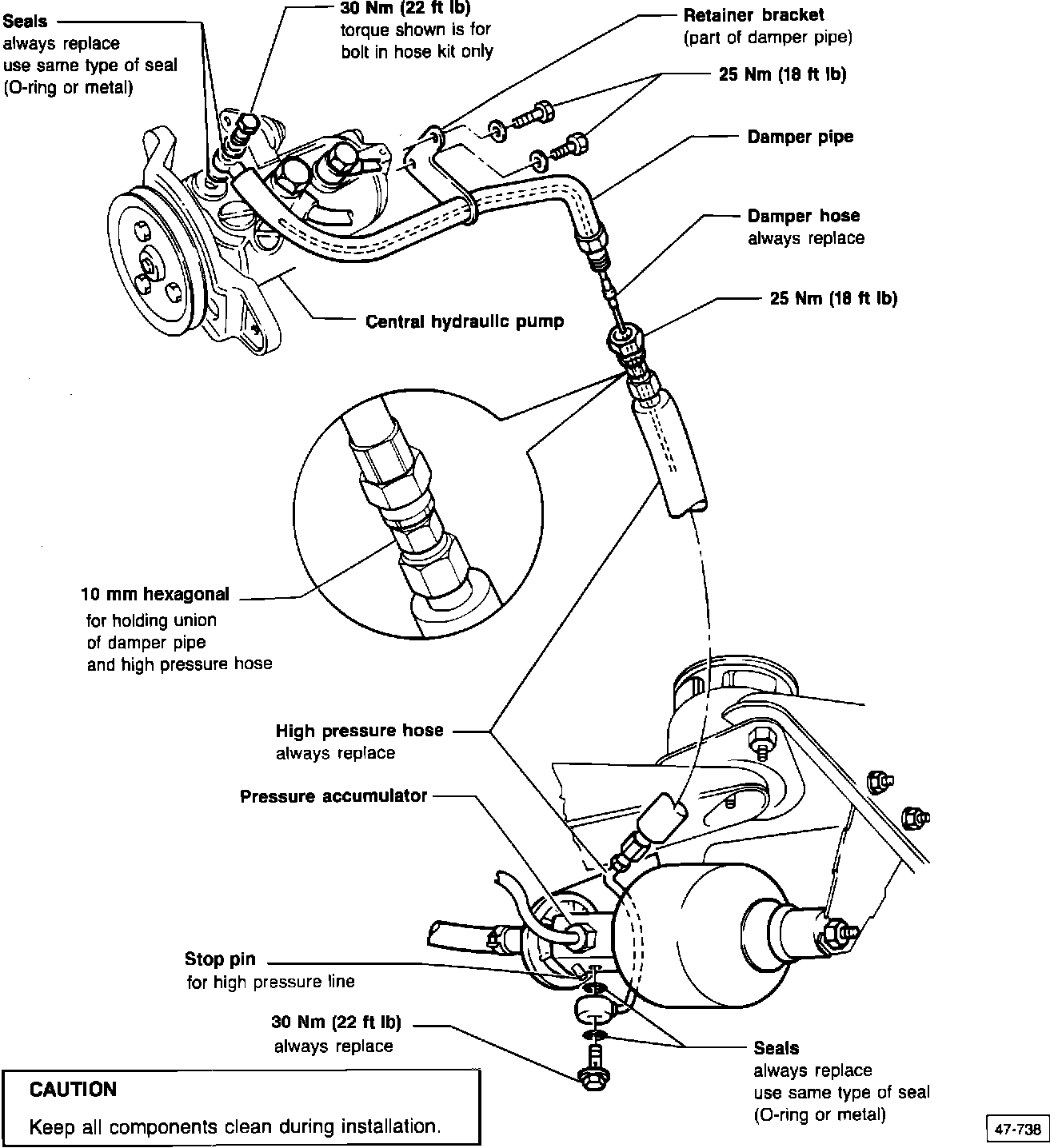 Seals
always replace
use same type of seal
(O-ring or metal)

30 Nm (22 ft lb)
torque shown is for
bolt in hose kit only

Retainer bracket
(part of damper pipe)

25 Nm (18 ft lb)

Damper pipe

Damper hose
always replace

25 Nm (18 ft lb)

Central hydraulic pump

10 mm hexagonal
for holding union
of damper pipe
and high pressure hose

High pressure hose
always replace

Pressure accumulator

Stop pin
for high pressure line

30 Nm (22 ft lb)
always replace

Seals
always replace
use same type of seal
(O-ring or metal)

CAUTION
Keep all components clean during installation.

47-738