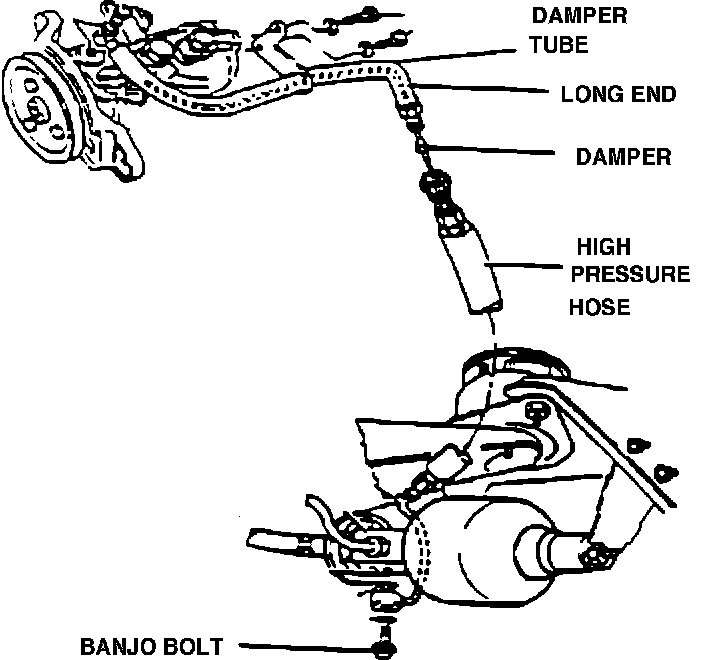 DAMPER TUBE

LONG END

DAMPER

HIGH PRESSURE HOSE

BANJO BOLT