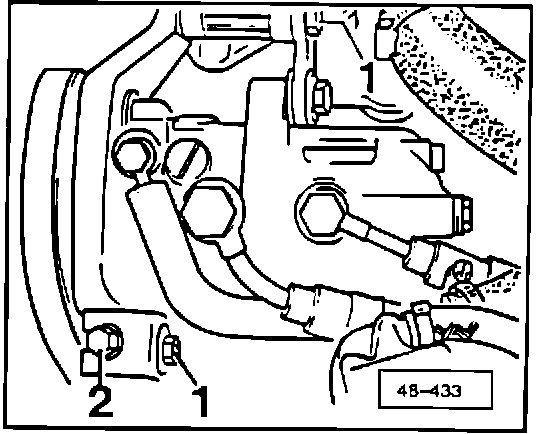 1
2
1
48–433