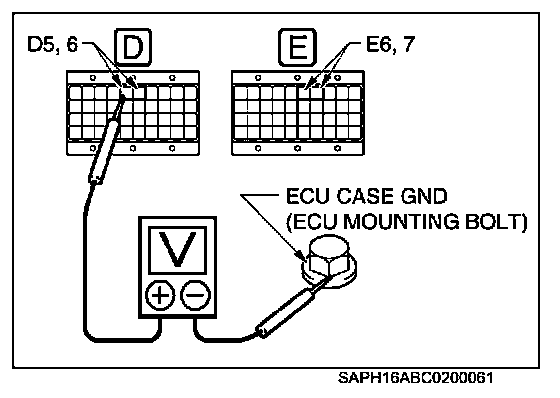 D5, 6
D
E
E6, 7
ECU CASE GND
(ECU MOUNTING BOLT)
V
+
−
SAPH16ABC0200061