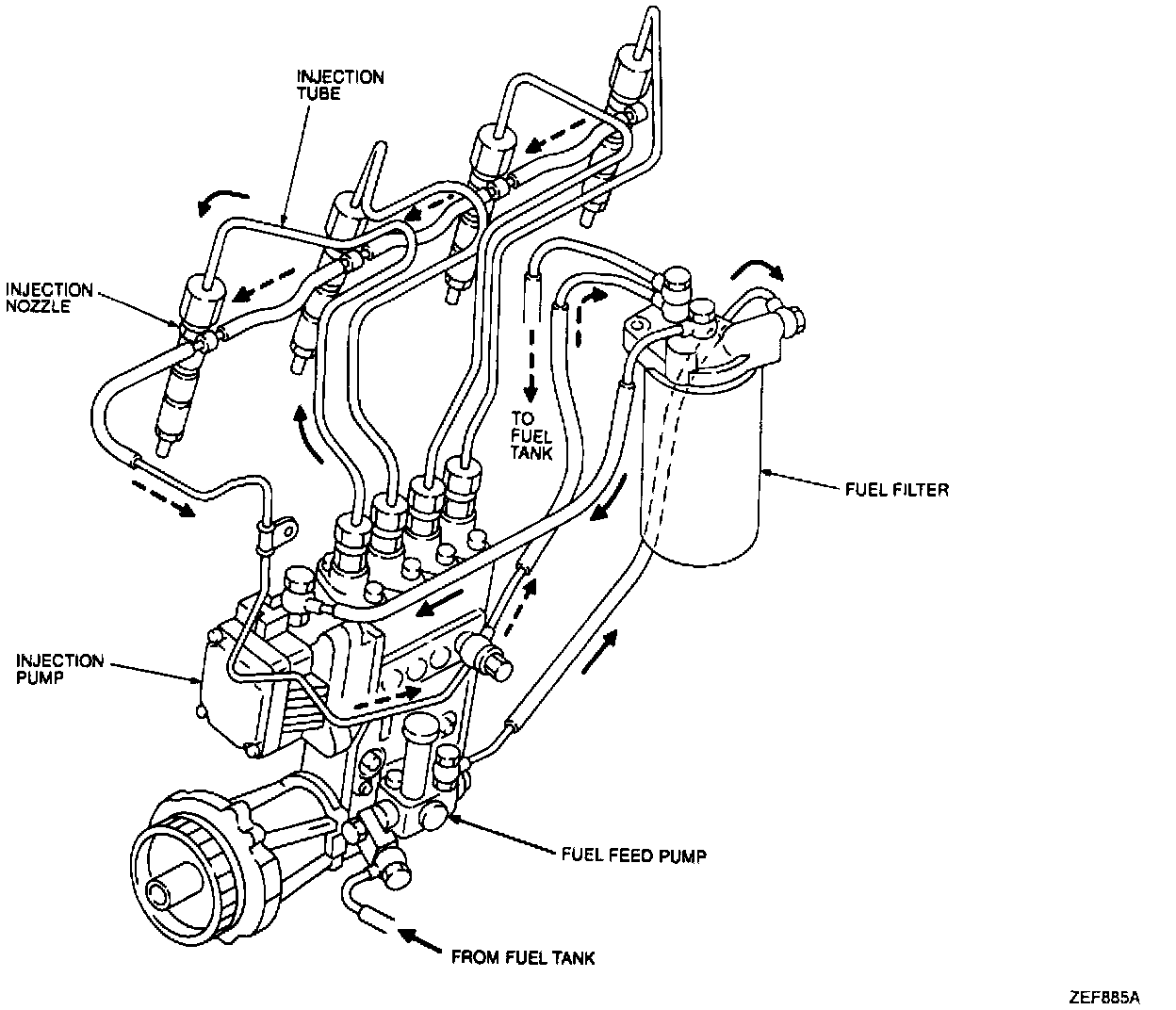 INJECTION TUBE

INJECTION NOZZLE

TO FUEL TANK

FUEL FILTER

INJECTION PUMP

FUEL FEED PUMP

FROM FUEL TANK

ZEF885A