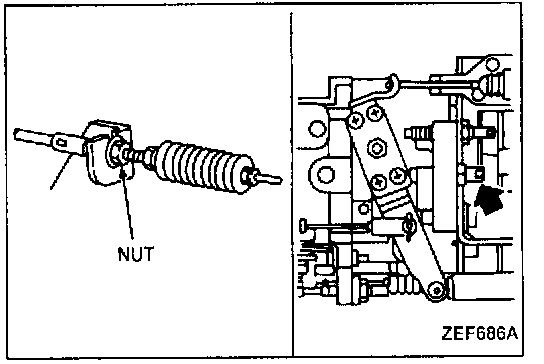 NUT

ZEF686A