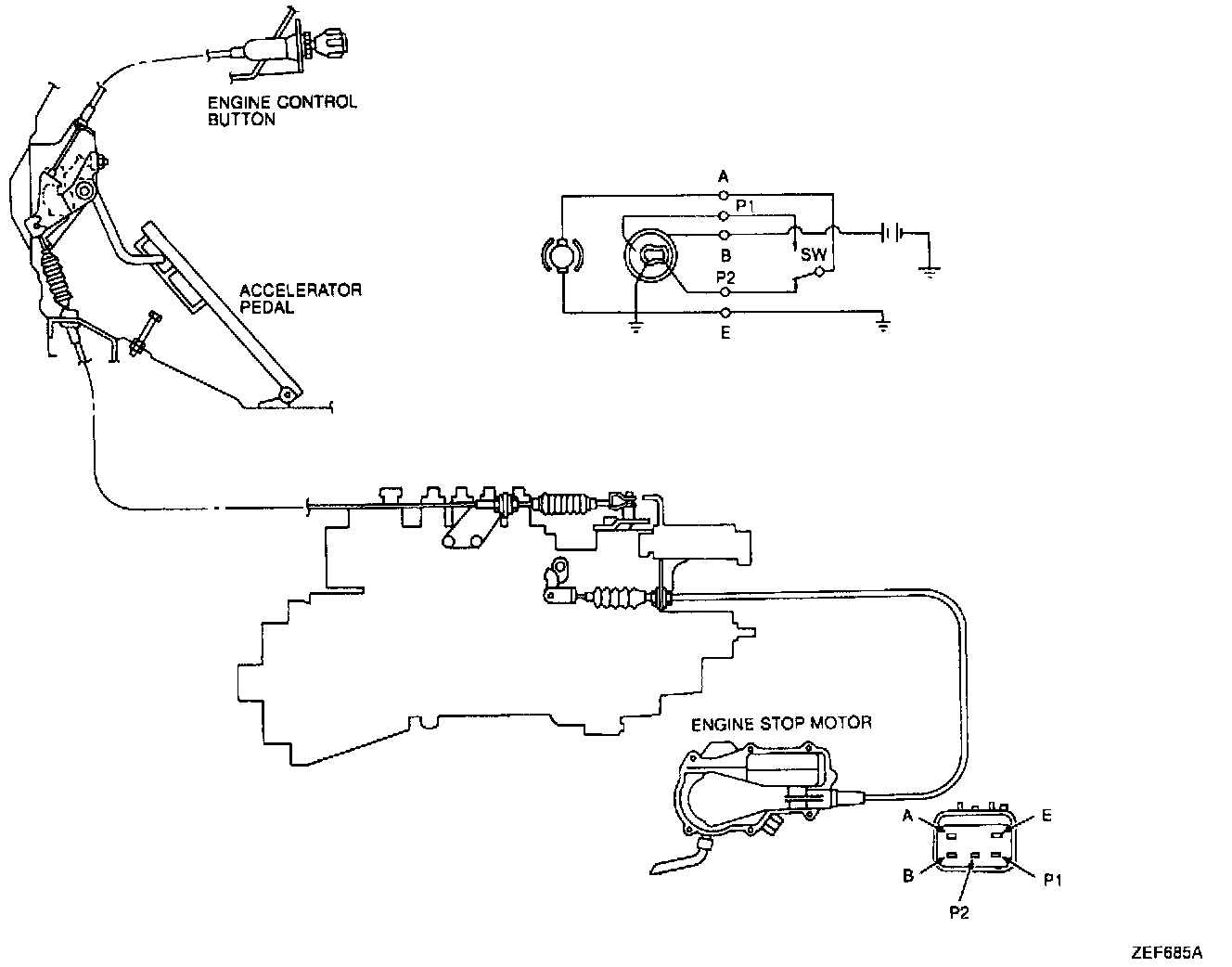 ENGINE CONTROL BUTTON

ACCELERATOR PEDAL

A
P1
B
SW
P2
E

ENGINE STOP MOTOR

A
E
B
P1
P2

ZEF685A