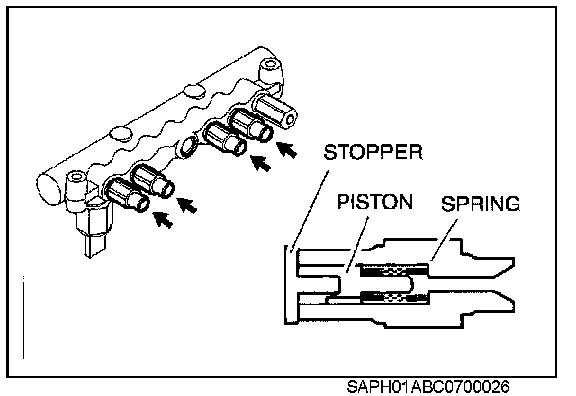 STOPPER

PISTON

SPRING

SAPH01ABC0700026