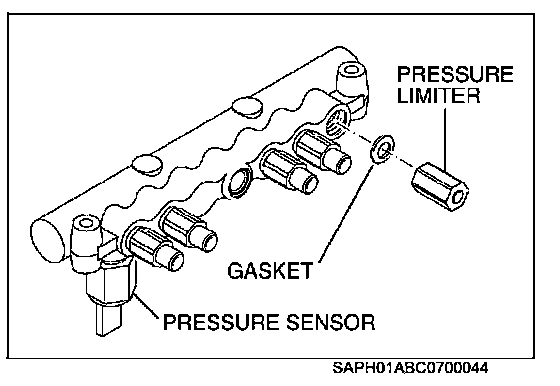 PRESSURE LIMITER

GASKET

PRESSURE SENSOR

SAPH01ABC0700044