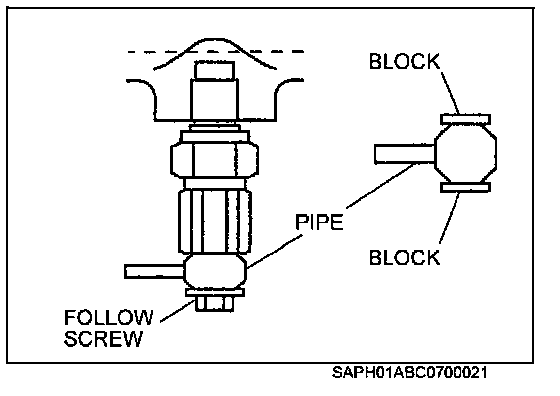 BLOCK

PIPE

BLOCK

FOLLOW SCREW

SAPH01ABC0700021