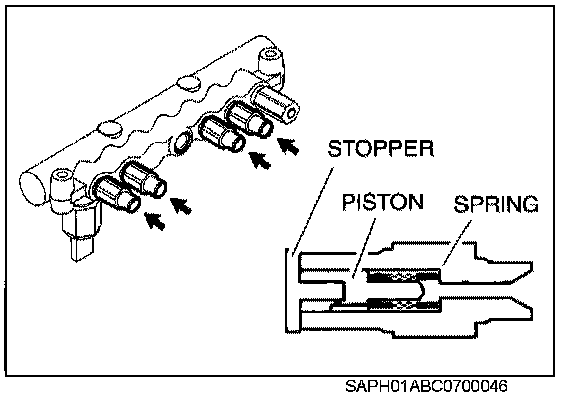 STOPPER
PISTON
SPRING
SAPH01ABC0700046