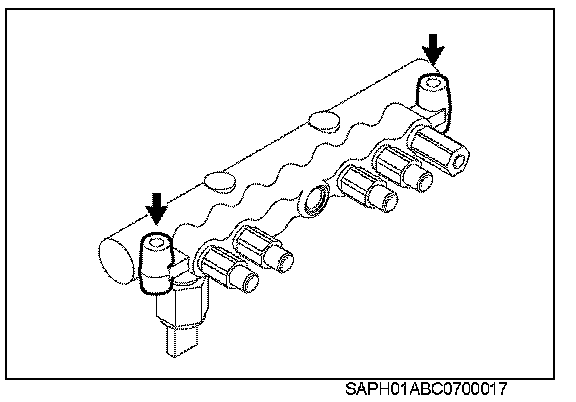 SAPH01ABC0700017