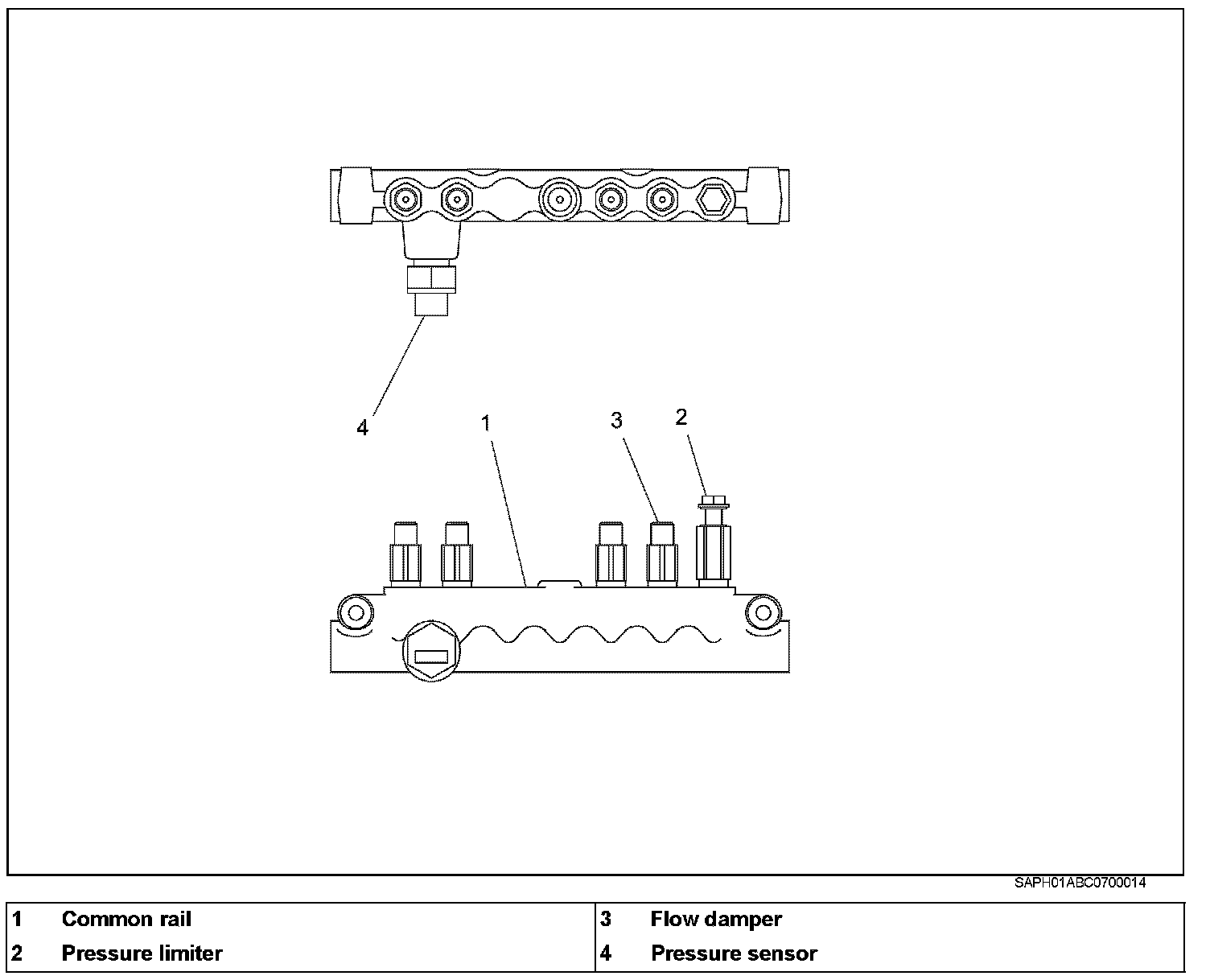 4

1

3

2

SAPH01ABC0700014

| 1 | Common rail | 3 | Flow damper |
|---|---|---|---|
| 2 | Pressure limiter | 4 | Pressure sensor |