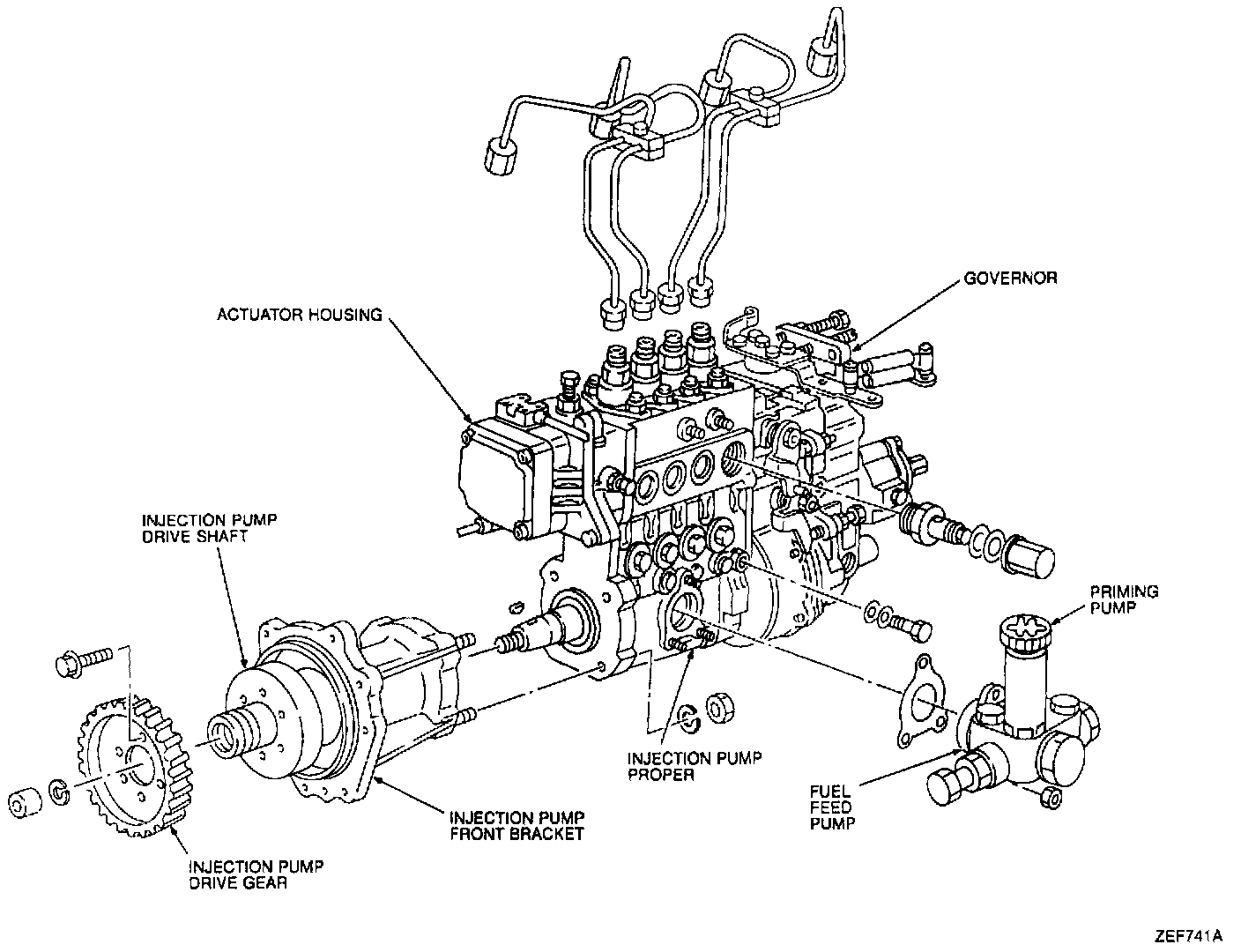 GOVERNOR

ACTUATOR HOUSING

INJECTION PUMP DRIVE SHAFT

PRIMING PUMP

INJECTION PUMP PROPER

FUEL FEED PUMP

INJECTION PUMP FRONT BRACKET

INJECTION PUMP DRIVE GEAR

ZEF741A