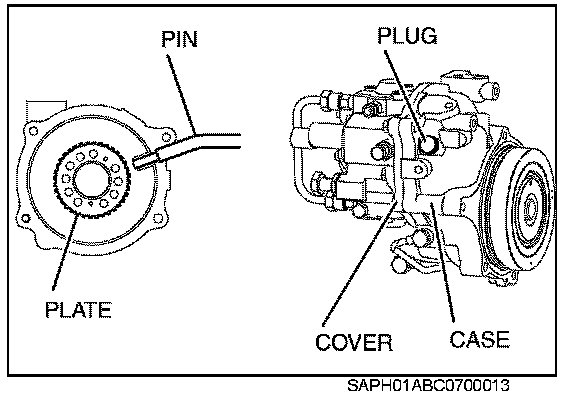 PIN
PLUG
PLATE
COVER
CASE
SAPH01ABC0700013