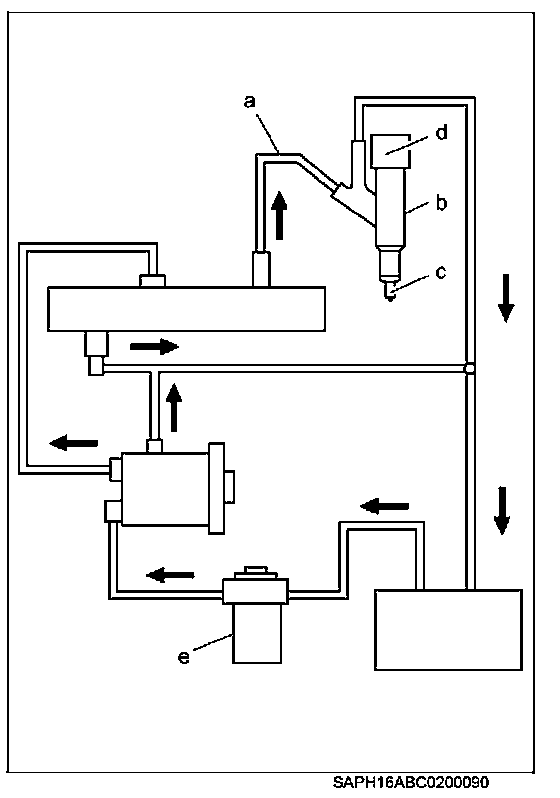 a
d
b
c
e
SAPH16ABC0200090