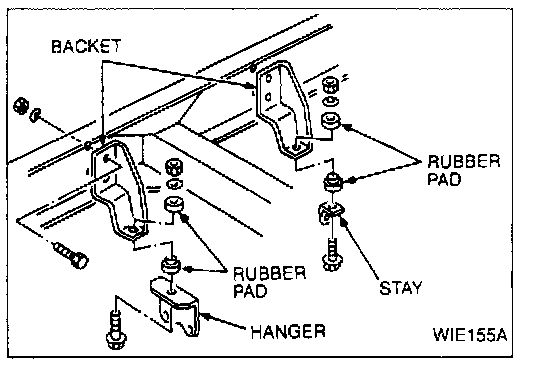 BACKET
RUBBER PAD
RUBBER PAD
STAY
HANGER
WIE155A