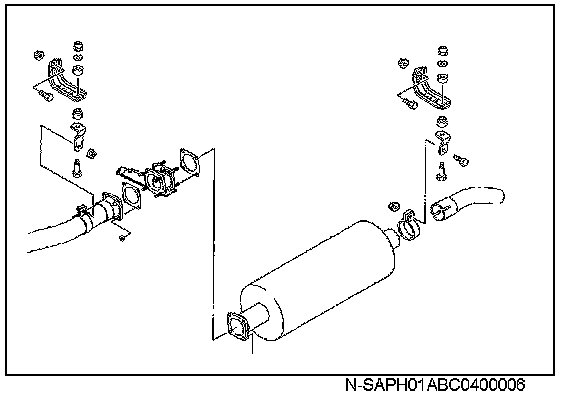 N-SAPH01ABC0400006