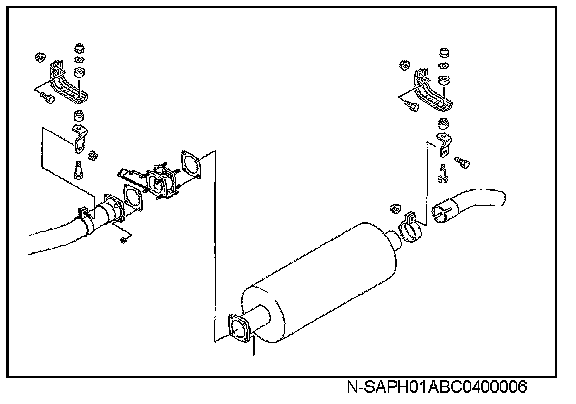 N-SAPH01ABC0400006