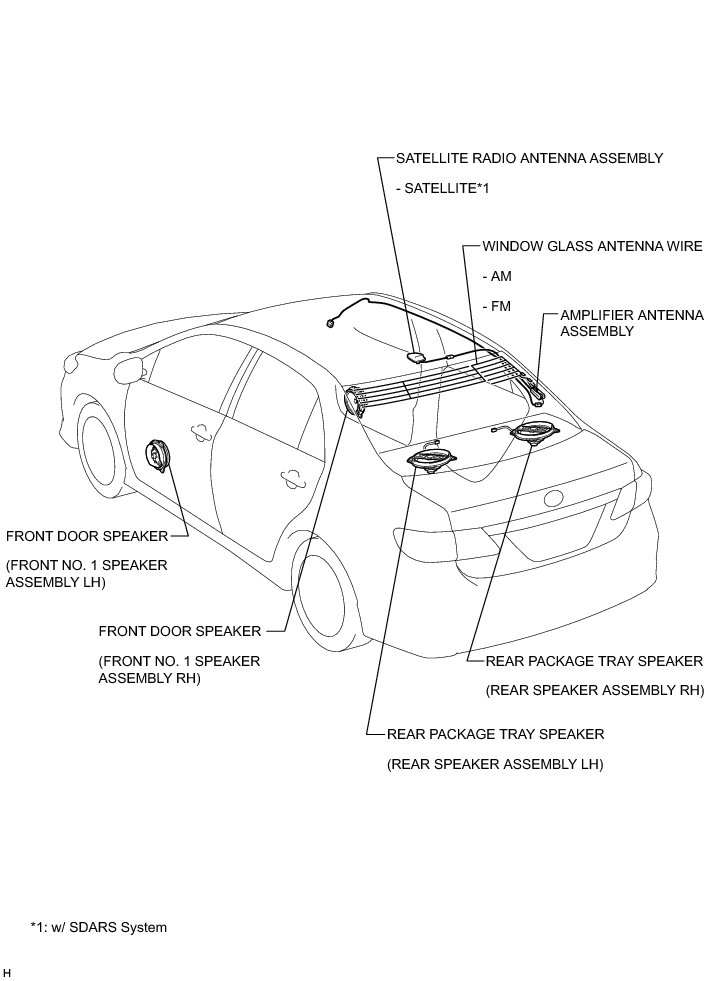 SATELLITE RADIO ANTENNA ASSEMBLY

- SATELLITE*1

WINDOW GLASS ANTENNA WIRE

- AM

- FM

AMPLIFIER ANTENNA ASSEMBLY

FRONT DOOR SPEAKER

(FRONT NO. 1 SPEAKER ASSEMBLY LH)

FRONT DOOR SPEAKER

(FRONT NO. 1 SPEAKER ASSEMBLY RH)

REAR PACKAGE TRAY SPEAKER

(REAR SPEAKER ASSEMBLY RH)

REAR PACKAGE TRAY SPEAKER

(REAR SPEAKER ASSEMBLY LH)

*1: w/ SDARS System

H