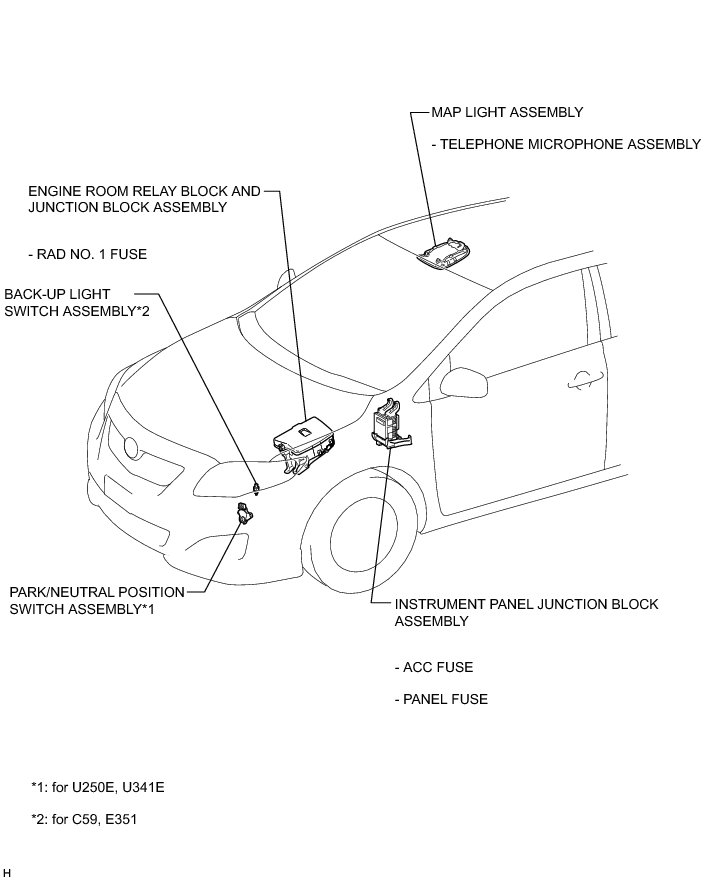 MAP LIGHT ASSEMBLY

- TELEPHONE MICROPHONE ASSEMBLY

ENGINE ROOM RELAY BLOCK AND JUNCTION BLOCK ASSEMBLY

- RAD NO. 1 FUSE

BACK-UP LIGHT SWITCH ASSEMBLY*2

PARK/NEUTRAL POSITION SWITCH ASSEMBLY*1

INSTRUMENT PANEL JUNCTION BLOCK ASSEMBLY

- ACC FUSE

- PANEL FUSE

*1: for U250E, U341E

*2: for C59, E351

H