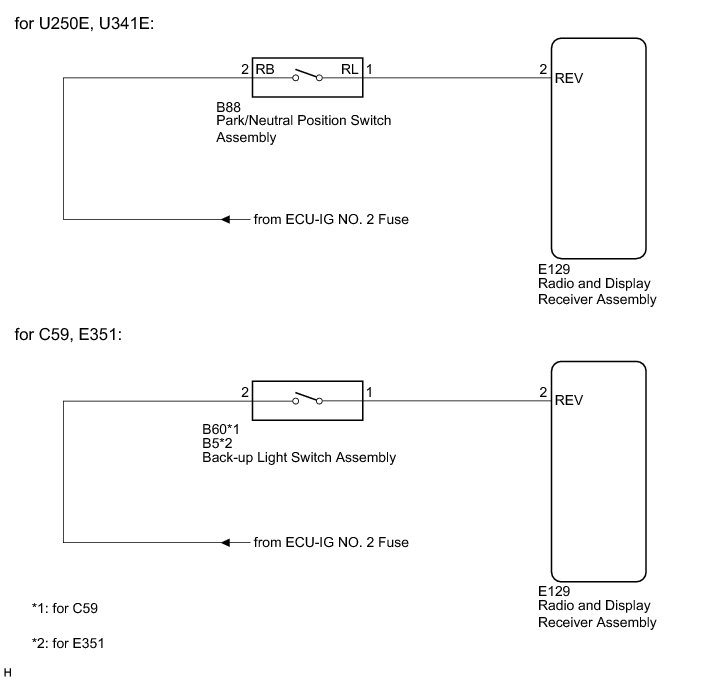 for U250E, U341E:

2 RB RL 1

2 REV

B88
Park/Neutral Position Switch Assembly

from ECU-IG NO. 2 Fuse

E129
Radio and Display Receiver Assembly

for C59, E351:

2 1

2 REV

B60*1
B5*2
Back-up Light Switch Assembly

from ECU-IG NO. 2 Fuse

E129
Radio and Display Receiver Assembly

*1: for C59

*2: for E351

H