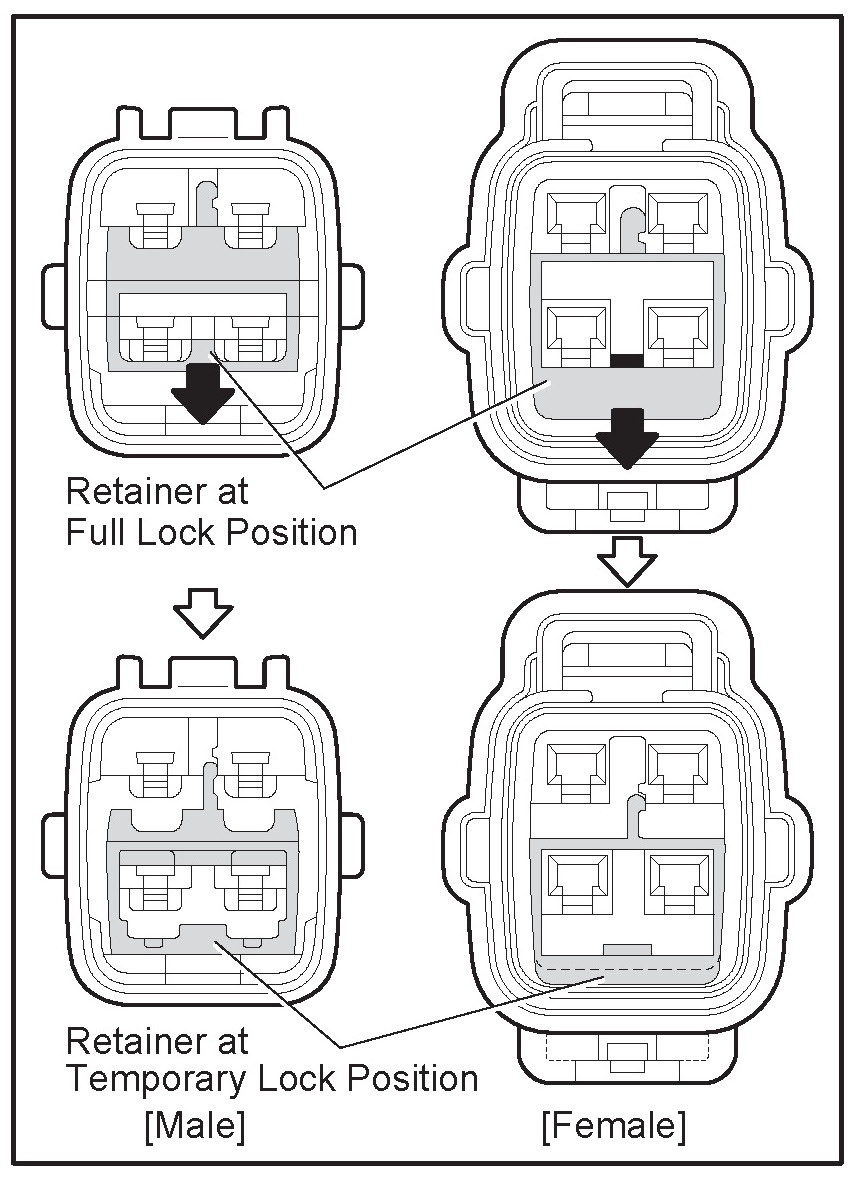 Retainer at
Full Lock Position

Retainer at
Temporary Lock Position

[Male]

[Female]