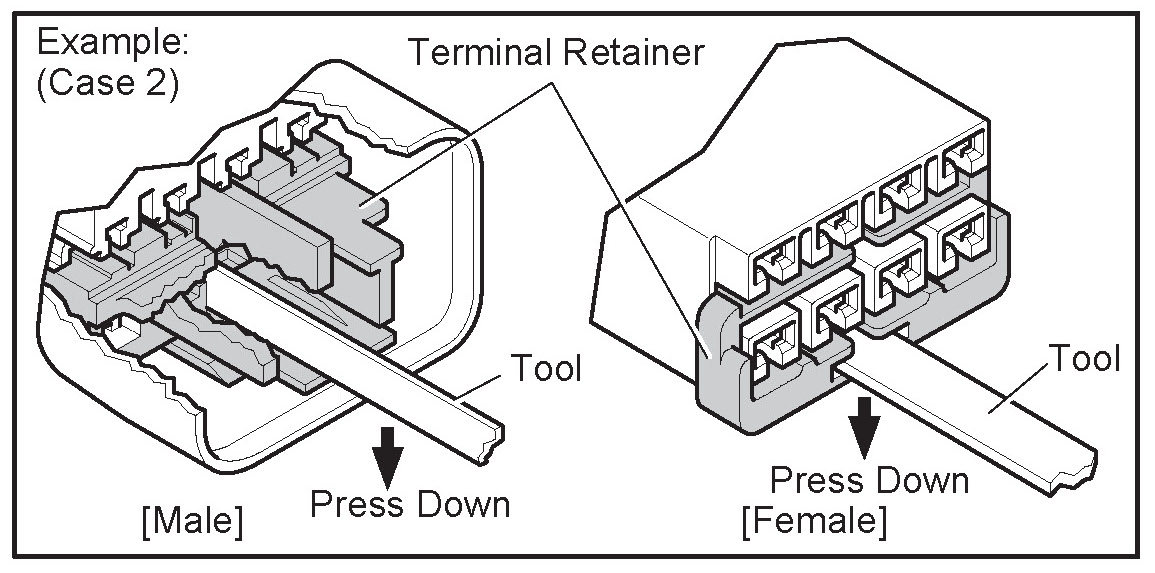 Example:
(Case 2)

Terminal Retainer

Tool

Press Down

[Male]

Tool

Press Down

[Female]