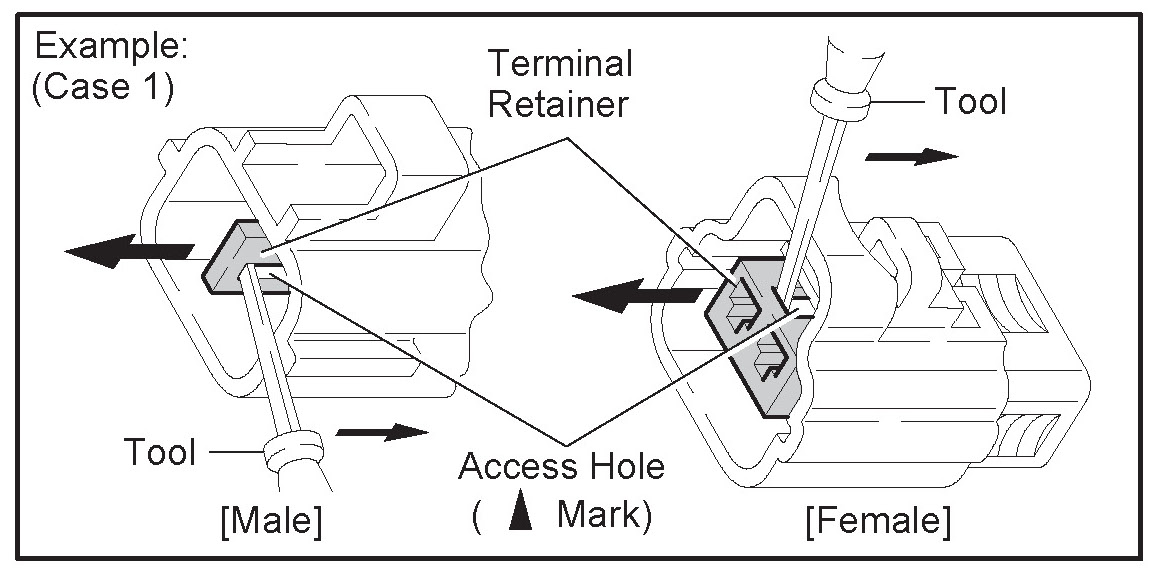 Example:
(Case 1)

Terminal Retainer

Tool

Tool

Access Hole
( ▲ Mark)

[Male]

[Female]