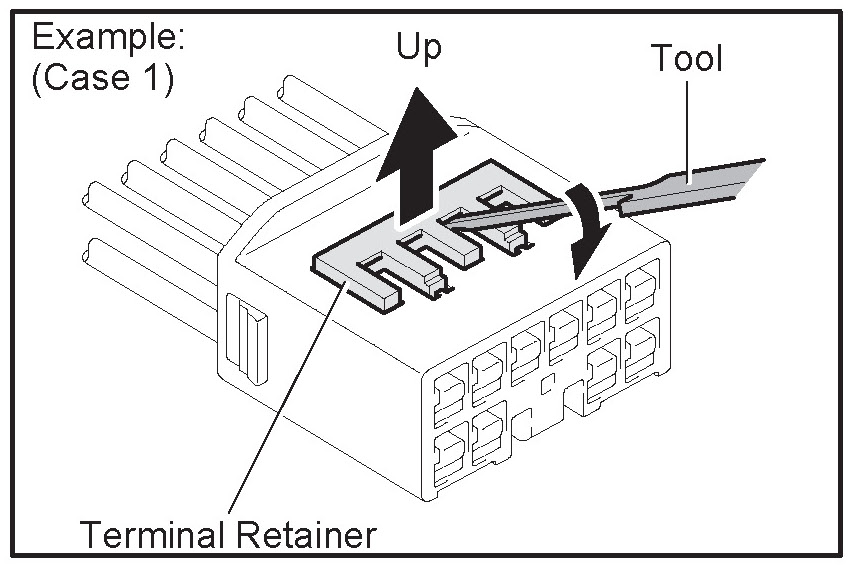 Example:
(Case 1)

Up

Tool

Terminal Retainer