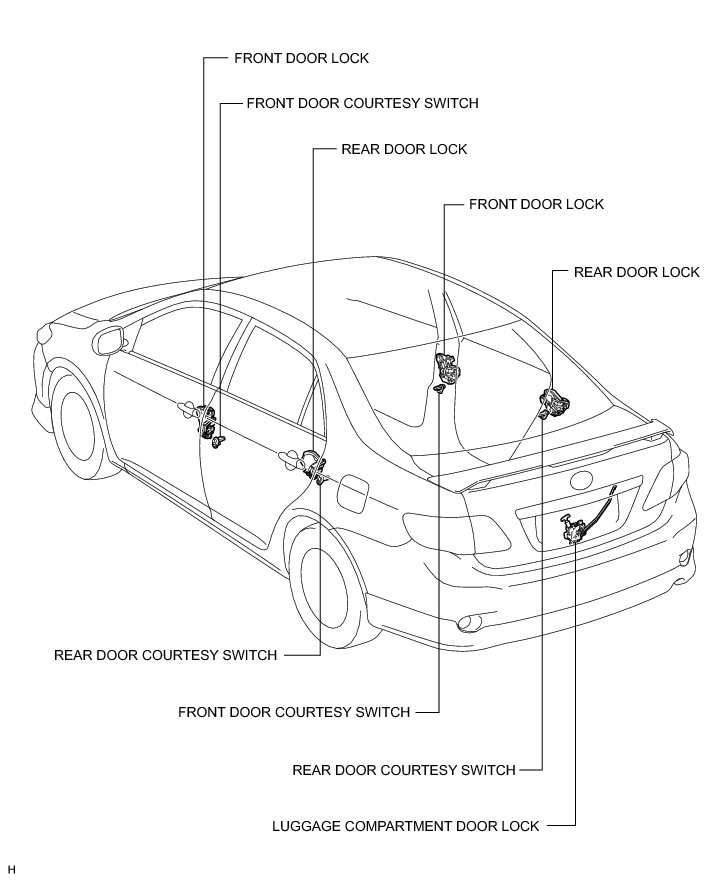 FRONT DOOR LOCK

FRONT DOOR COURTESY SWITCH

REAR DOOR LOCK

FRONT DOOR LOCK

REAR DOOR LOCK

REAR DOOR COURTESY SWITCH

FRONT DOOR COURTESY SWITCH

REAR DOOR COURTESY SWITCH

LUGGAGE COMPARTMENT DOOR LOCK

H