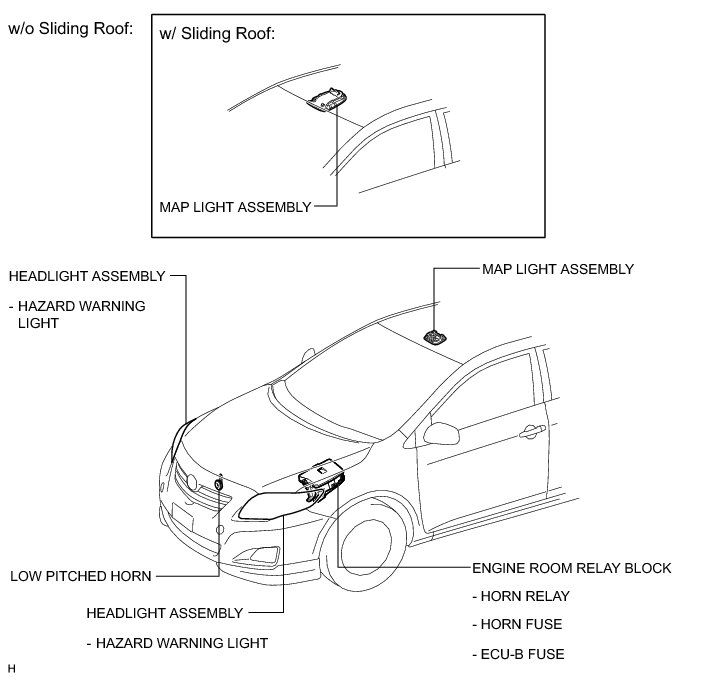 w/o Sliding Roof:

w/ Sliding Roof:

MAP LIGHT ASSEMBLY

HEADLIGHT ASSEMBLY

- HAZARD WARNING LIGHT

MAP LIGHT ASSEMBLY

LOW PITCHED HORN

HEADLIGHT ASSEMBLY

- HAZARD WARNING LIGHT

ENGINE ROOM RELAY BLOCK

- HORN RELAY

- HORN FUSE

- ECU-B FUSE

H