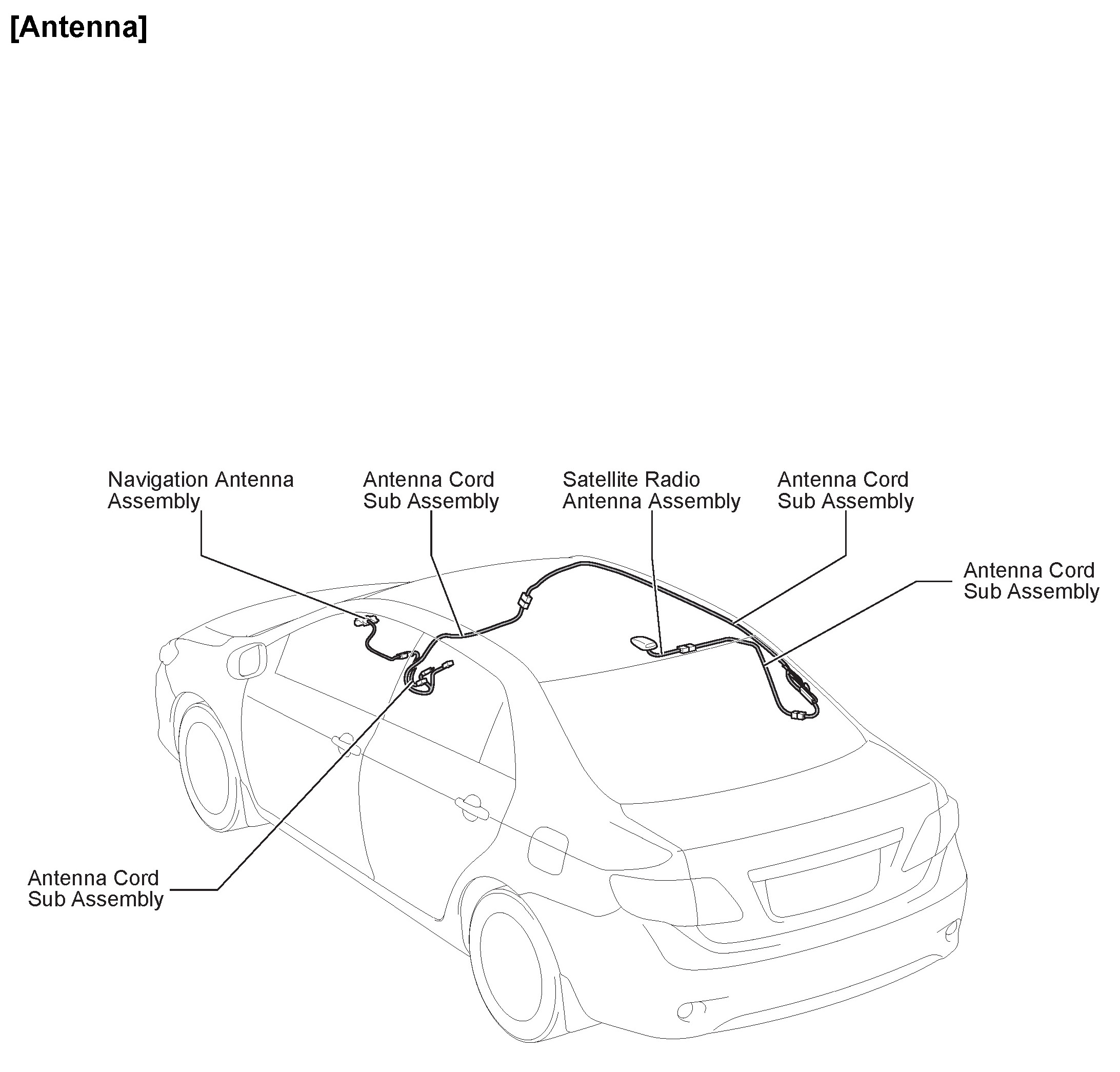 [Antenna]

Navigation Antenna Assembly

Antenna Cord Sub Assembly

Satellite Radio Antenna Assembly

Antenna Cord Sub Assembly

Antenna Cord Sub Assembly

Antenna Cord Sub Assembly