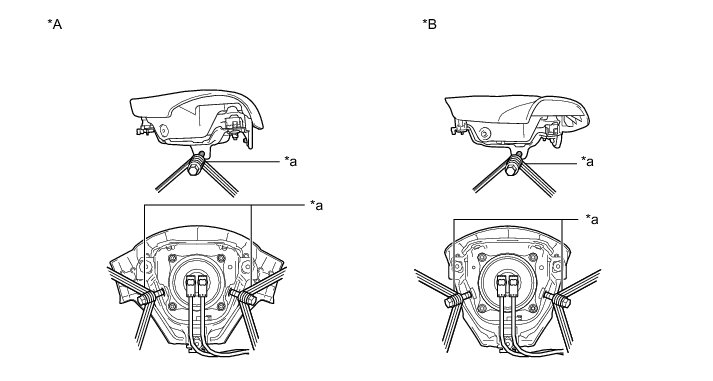 *A

*a

*a

*B

*a

*a