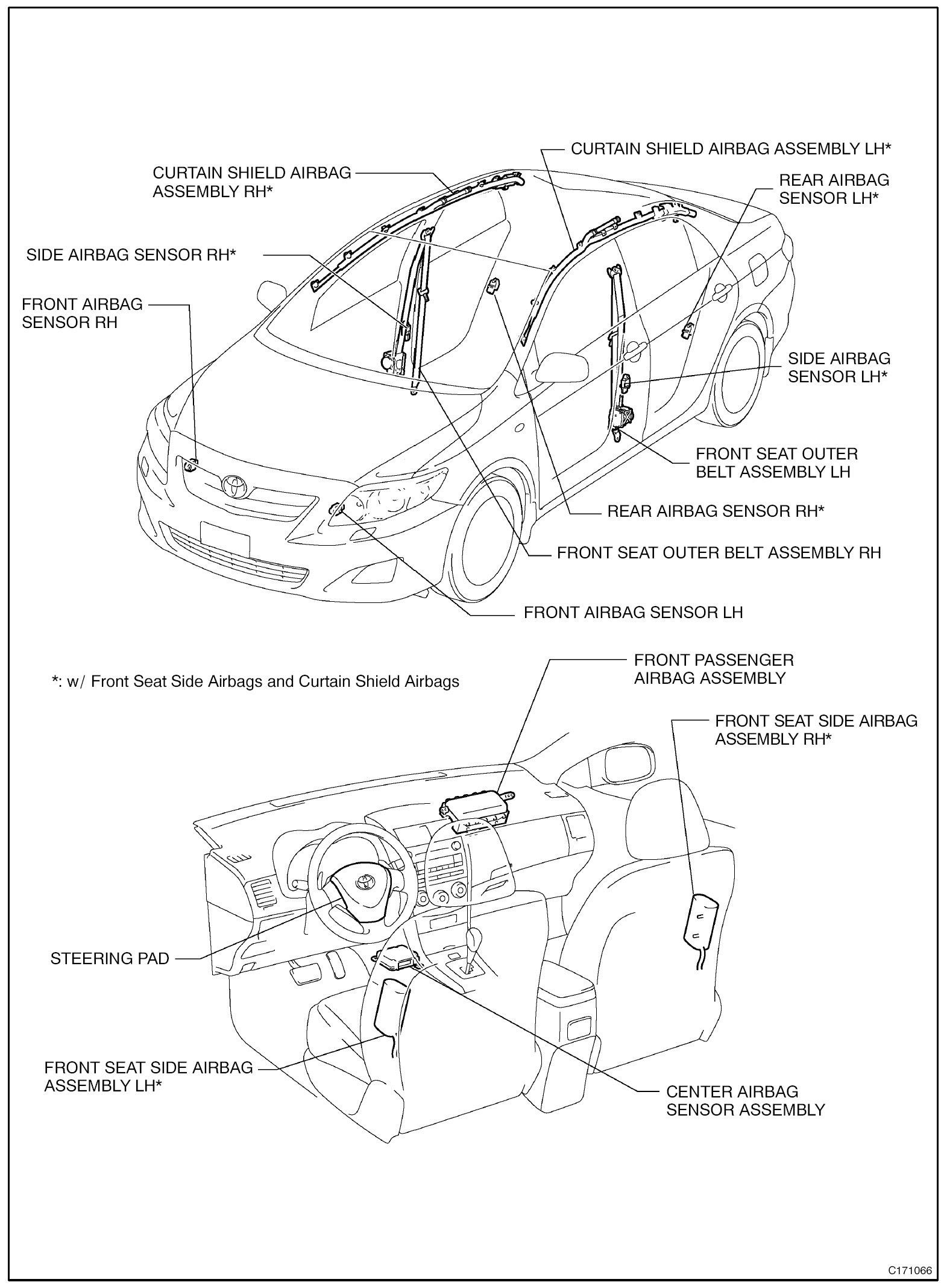 CURTAIN SHIELD AIRBAG ASSEMBLY LH*

CURTAIN SHIELD AIRBAG ASSEMBLY RH*

REAR AIRBAG SENSOR LH*

SIDE AIRBAG SENSOR RH*

FRONT AIRBAG SENSOR RH

SIDE AIRBAG SENSOR LH*

FRONT SEAT OUTER BELT ASSEMBLY LH

REAR AIRBAG SENSOR RH*

FRONT SEAT OUTER BELT ASSEMBLY RH

FRONT AIRBAG SENSOR LH

*: w/ Front Seat Side Airbags and Curtain Shield Airbags

FRONT PASSENGER AIRBAG ASSEMBLY

FRONT SEAT SIDE AIRBAG ASSEMBLY RH*

STEERING PAD

FRONT SEAT SIDE AIRBAG ASSEMBLY LH*

CENTER AIRBAG SENSOR ASSEMBLY

C171066