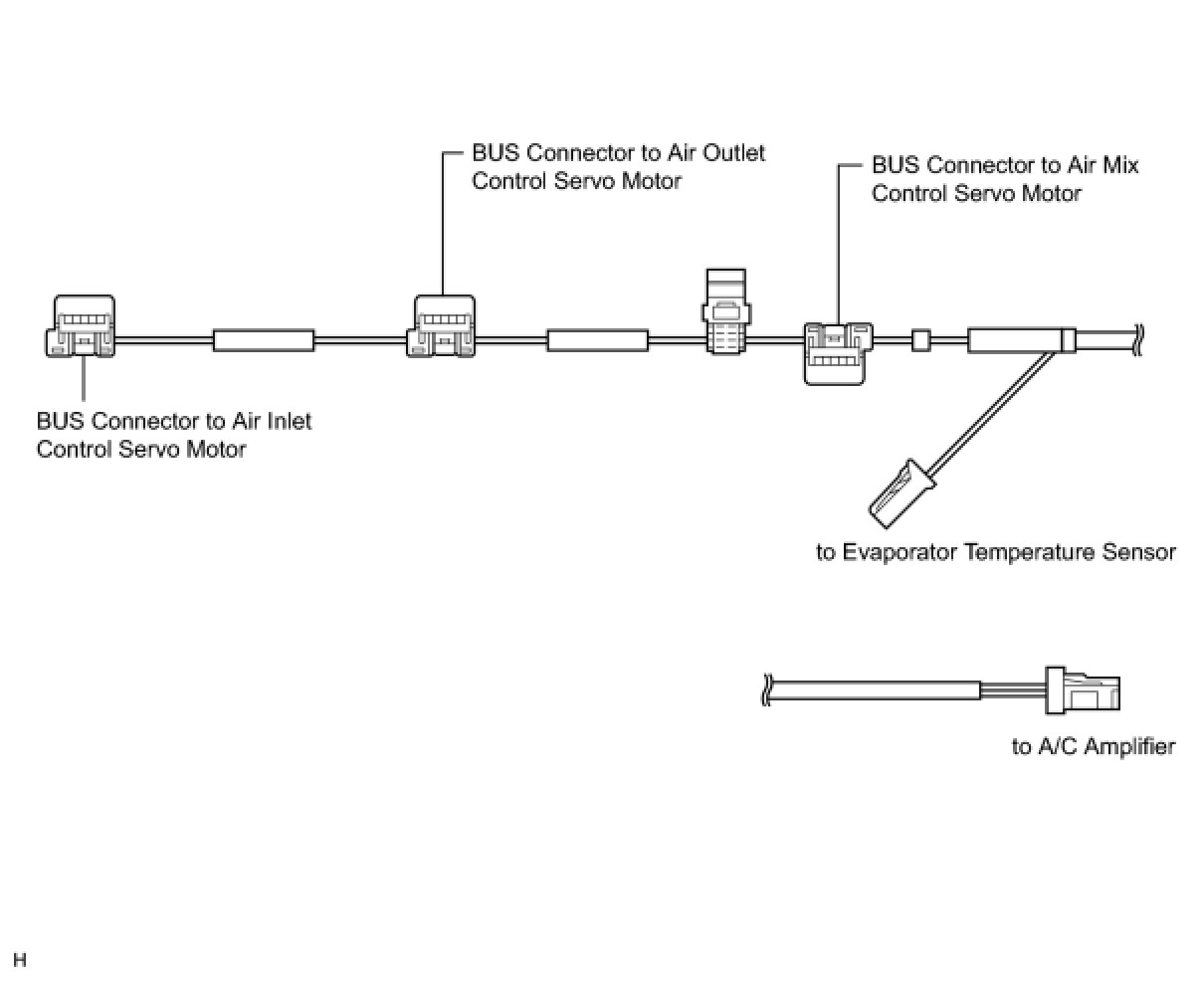 BUS Connector to Air Outlet Control Servo Motor

BUS Connector to Air Mix Control Servo Motor

BUS Connector to Air Inlet Control Servo Motor

to Evaporator Temperature Sensor

to A/C Amplifier

H