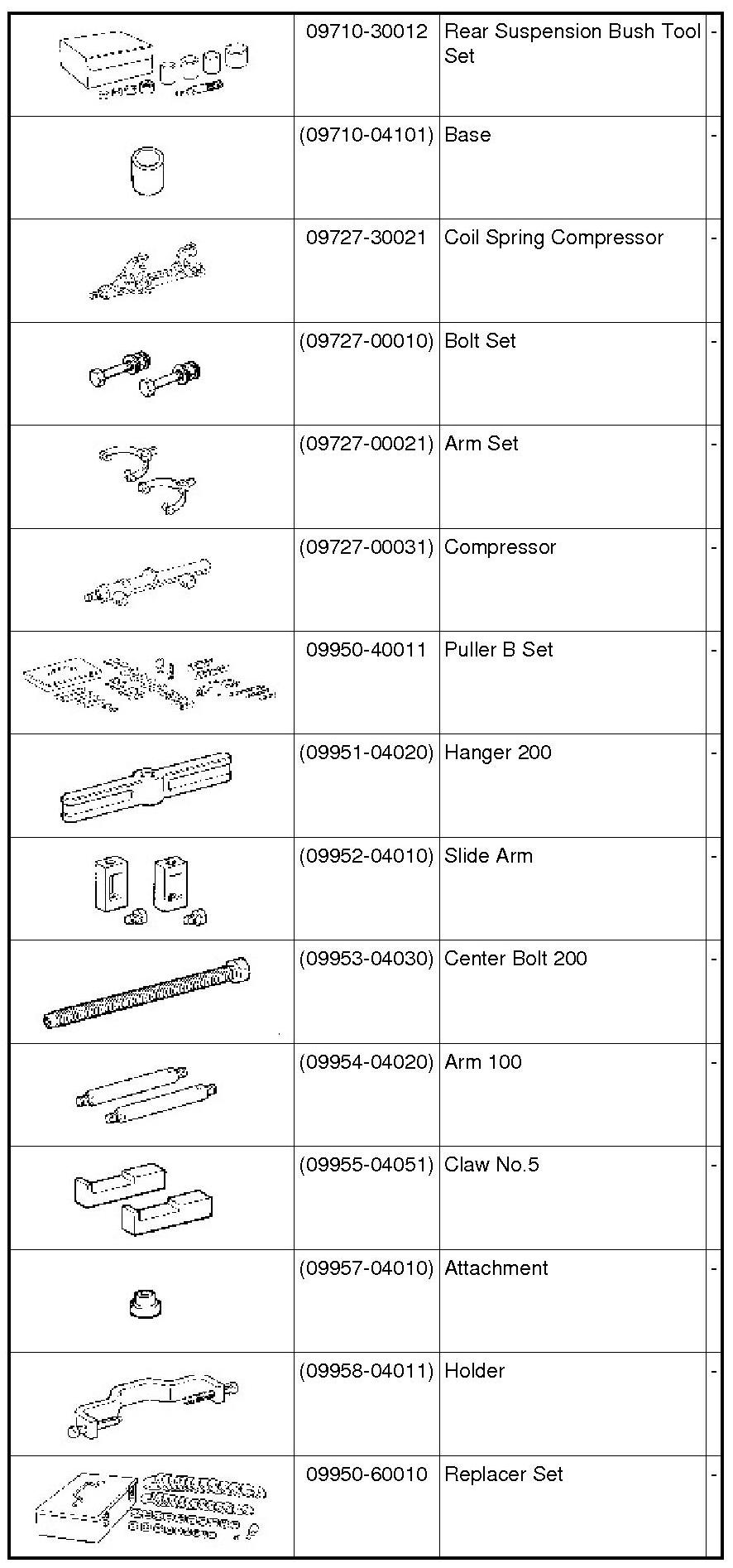 | | | | |
|---|---|---|---|
| | 09710-30012 | Rear Suspension Bush Tool Set | - |
| | (09710-04101) | Base | - |
| | 09727-30021 | Coil Spring Compressor | - |
| | (09727-00010) | Bolt Set | - |
| | (09727-00021) | Arm Set | - |
| | (09727-00031) | Compressor | - |
| | 09950-40011 | Puller B Set | - |
| | (09951-04020) | Hanger 200 | - |
| | (09952-04010) | Slide Arm | - |
| | (09953-04030) | Center Bolt 200 | - |
| | (09954-04020) | Arm 100 | - |
| | (09955-04051) | Claw No.5 | - |
| | (09957-04010) | Attachment | - |
| | (09958-04011) | Holder | - |
| | 09950-60010 | Replacer Set | - |