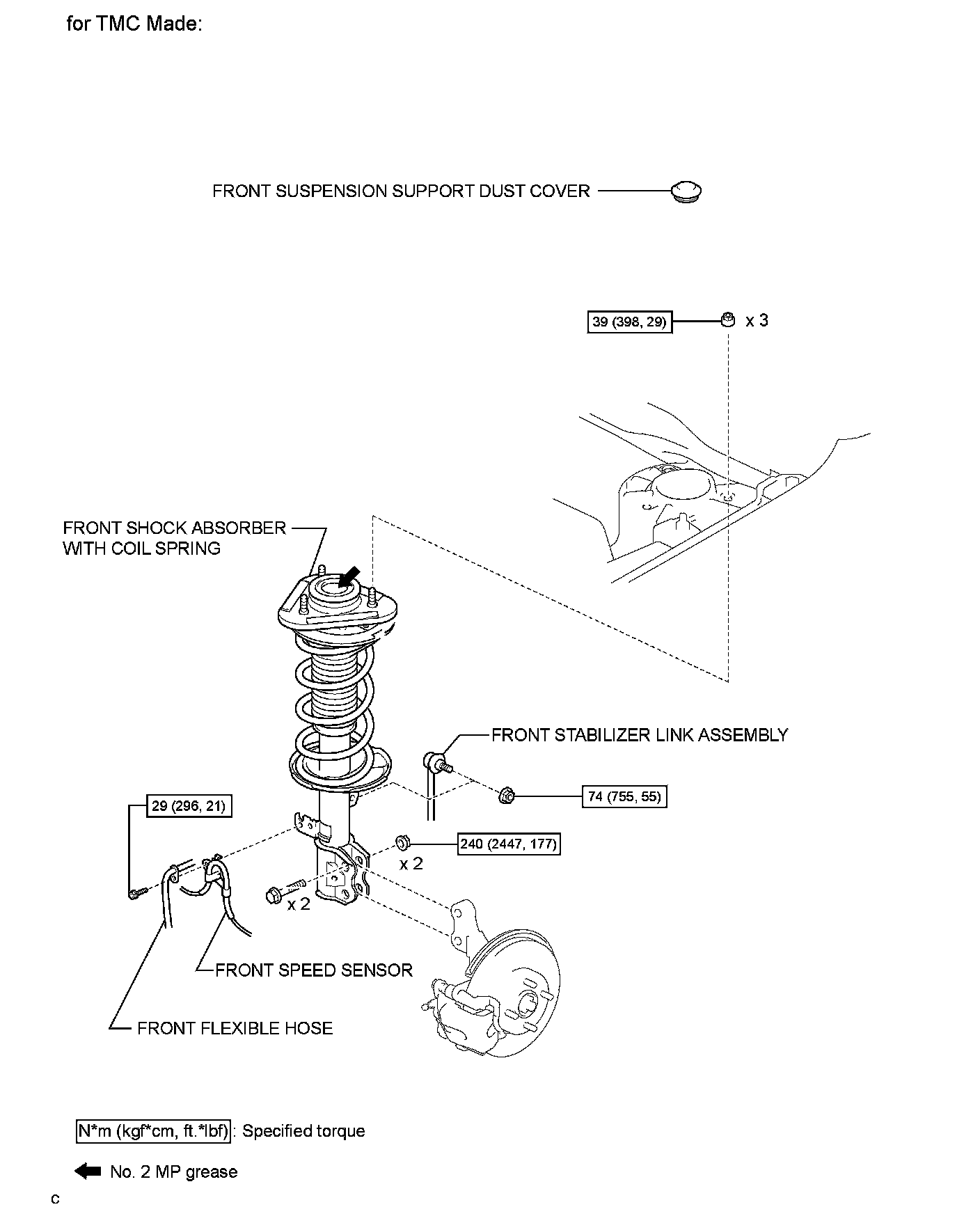 for TMC Made:

FRONT SUSPENSION SUPPORT DUST COVER

39 (398, 29) x 3

FRONT SHOCK ABSORBER WITH COIL SPRING

FRONT STABILIZER LINK ASSEMBLY

74 (755, 55)

29 (296, 21)

240 (2447, 177)

x 2

x 2

FRONT SPEED SENSOR

FRONT FLEXIBLE HOSE

N*m (kgf*cm, ft.*lbf) : Specified torque

No. 2 MP grease

c