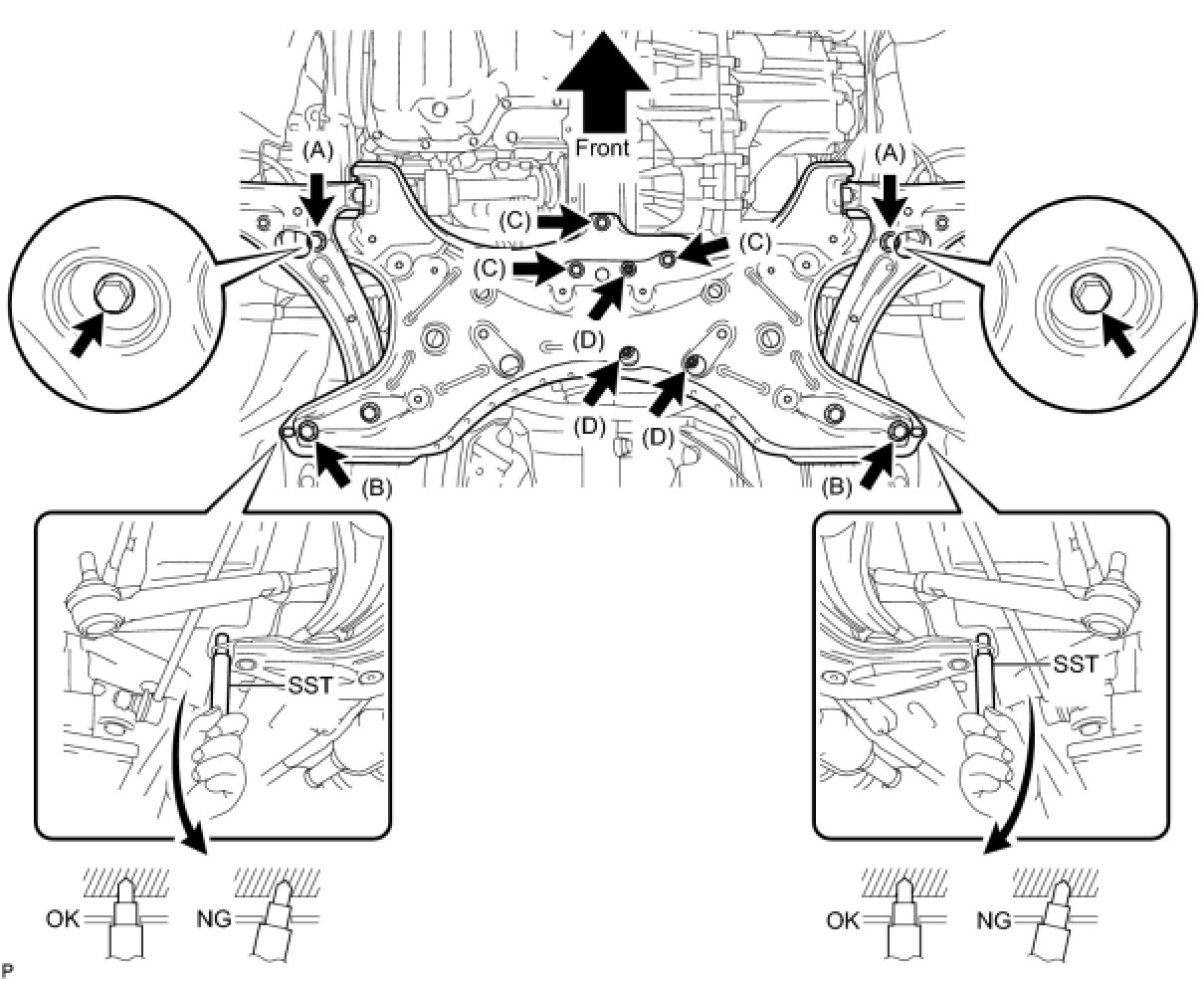 Front

(A)

(A)

(C)

(C)

(C)

(D)

(D)

(D)

(B)

(B)

SST

SST

OK

NG

OK

NG

P