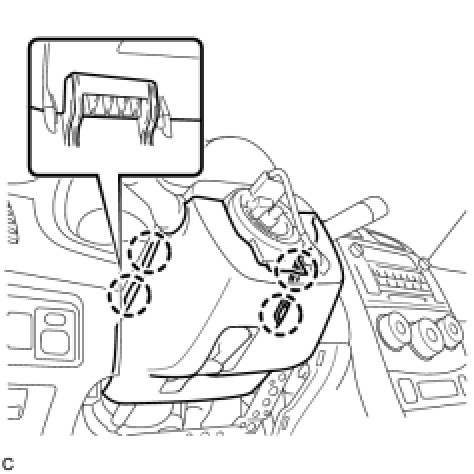 C