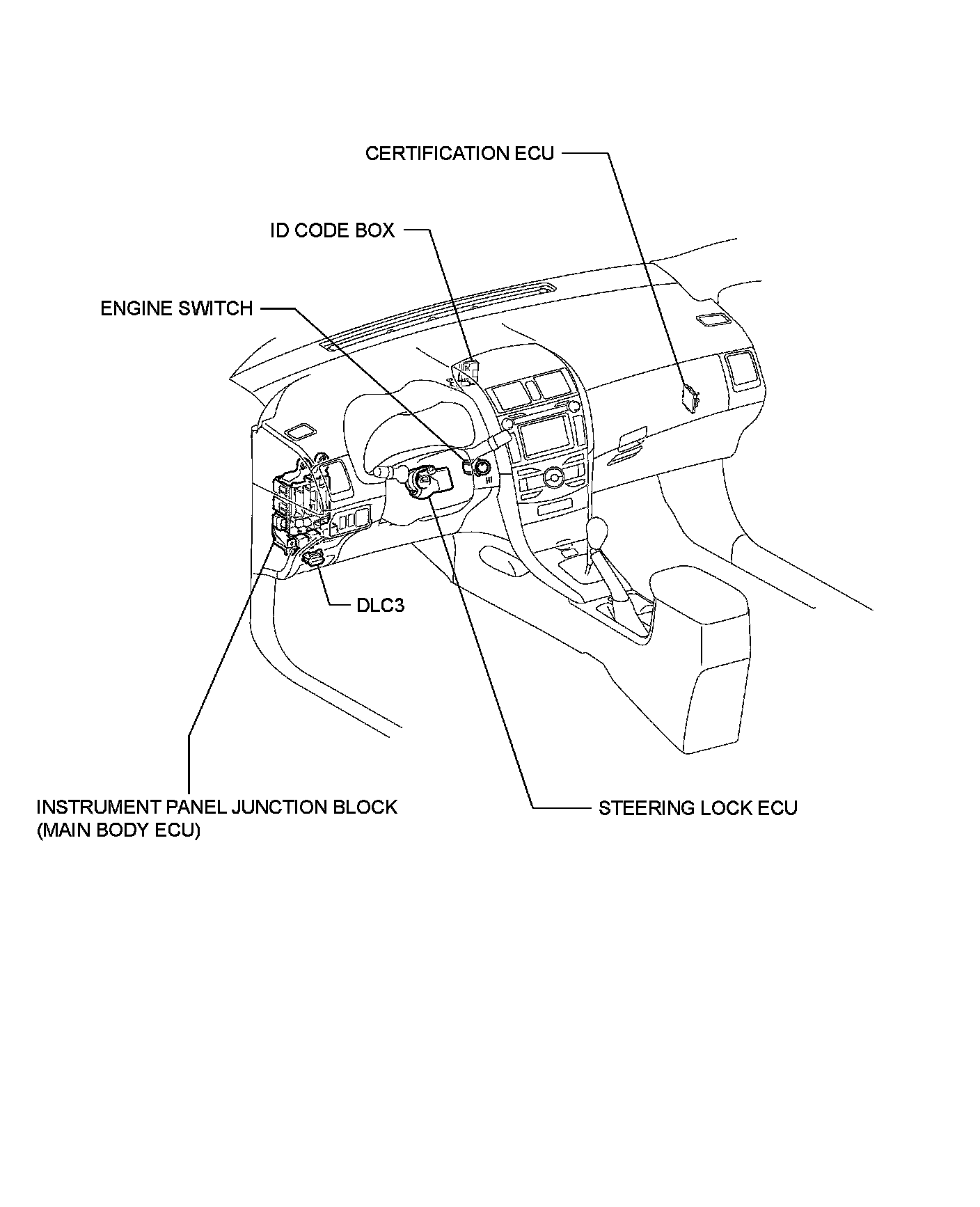 CERTIFICATION ECU

ID CODE BOX

ENGINE SWITCH

DLC3

INSTRUMENT PANEL JUNCTION BLOCK (MAIN BODY ECU)

STEERING LOCK ECU