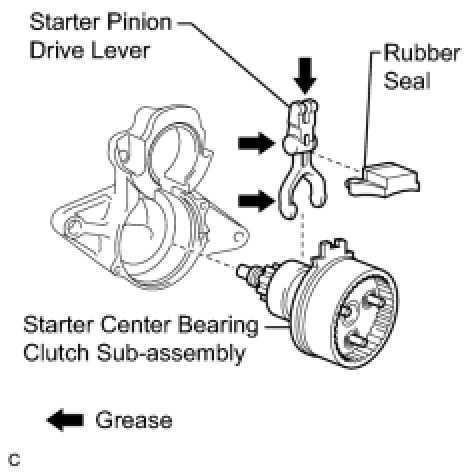 Starter Pinion Drive Lever

Rubber Seal

Starter Center Bearing Clutch Sub-assembly

Grease

C