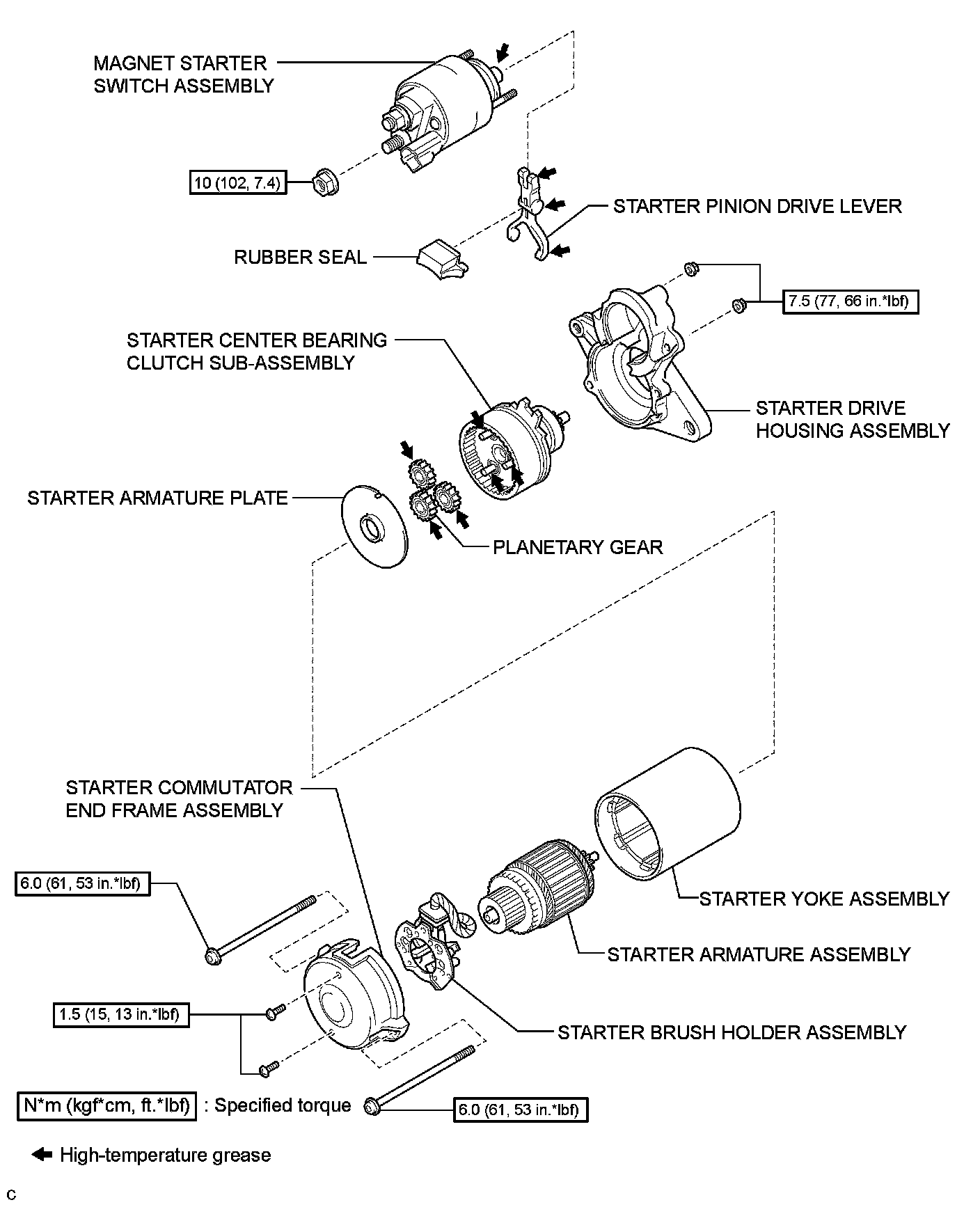 MAGNET STARTER SWITCH ASSEMBLY

10 (102, 7.4)

STARTER PINION DRIVE LEVER

RUBBER SEAL

7.5 (77, 66 in.*lbf)

STARTER CENTER BEARING CLUTCH SUB-ASSEMBLY

STARTER DRIVE HOUSING ASSEMBLY

STARTER ARMATURE PLATE

PLANETARY GEAR

STARTER COMMUTATOR END FRAME ASSEMBLY

6.0 (61, 53 in.*lbf)

STARTER YOKE ASSEMBLY

STARTER ARMATURE ASSEMBLY

1.5 (15, 13 in.*lbf)

STARTER BRUSH HOLDER ASSEMBLY

N*m (kgf*cm, ft.*lbf) : Specified torque

6.0 (61, 53 in.*lbf)

High-temperature grease

C