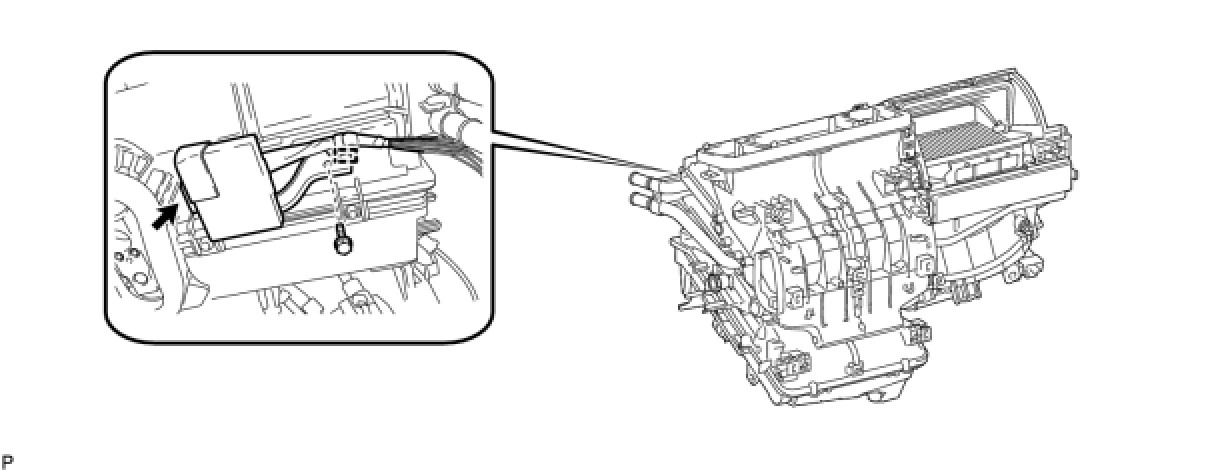 P