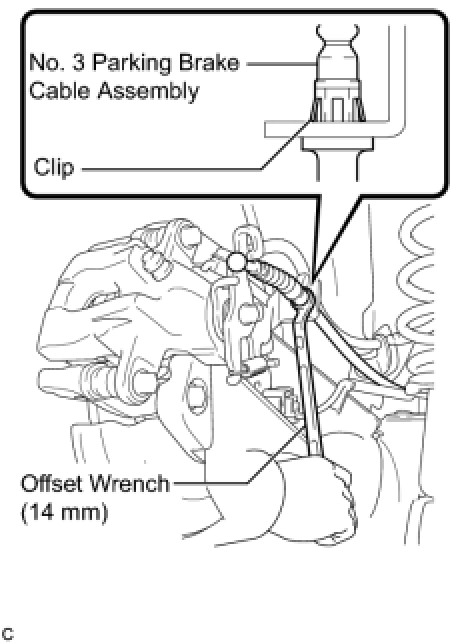 No. 3 Parking Brake Cable Assembly

Clip

Offset Wrench (14 mm)

C